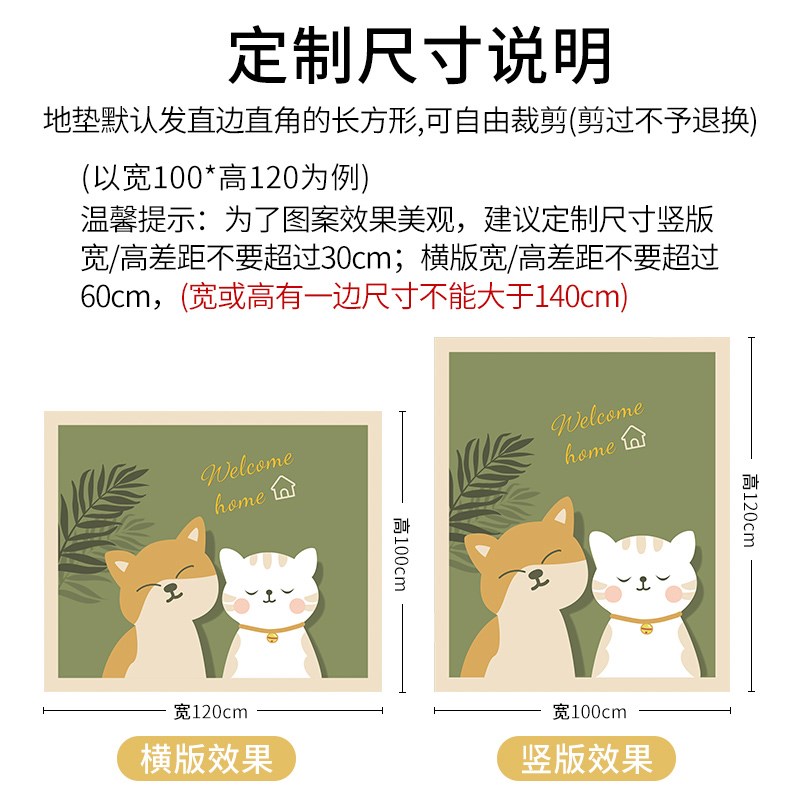 定制尺寸说明

地垫默认发直边直角的长方形,可自由裁剪(剪过不予退换)

(以宽100*高120为例)
温馨提示：为了图案效果美观，建议定制尺寸竖版宽/高差距不要超过30cm；横版宽/高差距不要超过60cm，(宽或高有一边尺寸不能大于140cm)

Welcome home

高100cm

宽120cm

横版效果

Welcome home

高120cm

宽100cm

竖版效果