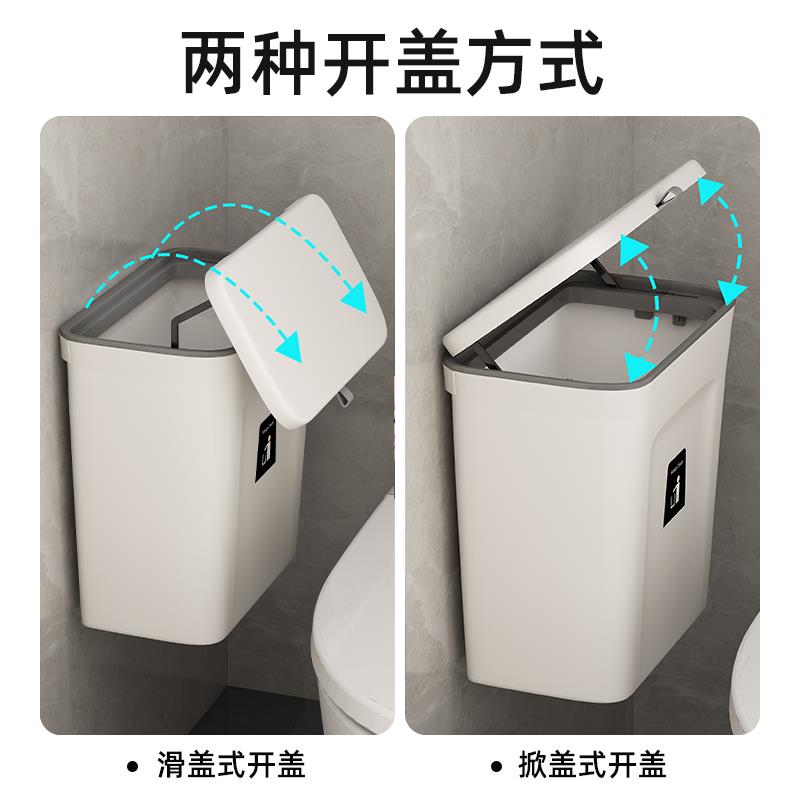 两种开盖方式

• 滑盖式开盖

• 掀盖式开盖