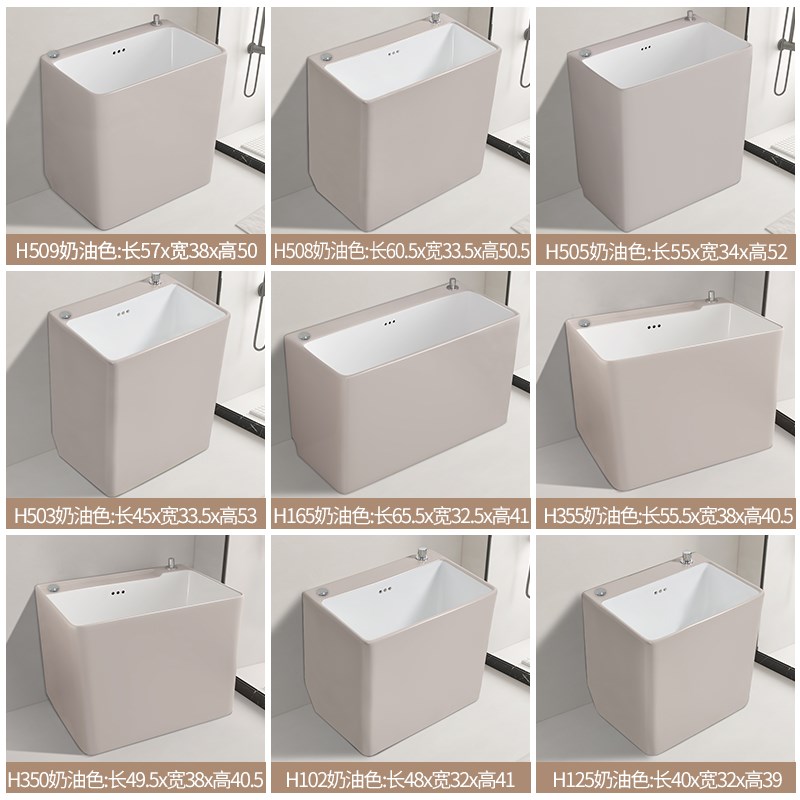 H509奶油色:长57x宽38x高50

H508奶油色:长60.5x宽33.5x高50.5

H505奶油色:长55x宽34x高52

H503奶油色:长45x宽33.5x高53

H165奶油色:长65.5x宽32.5x高41

H355奶油色:长55.5x宽38x高40.5

H350奶油色:长49.5x宽38x高40.5

H102奶油色:长48x宽32x高41

H125奶油色:长40x宽32x高39