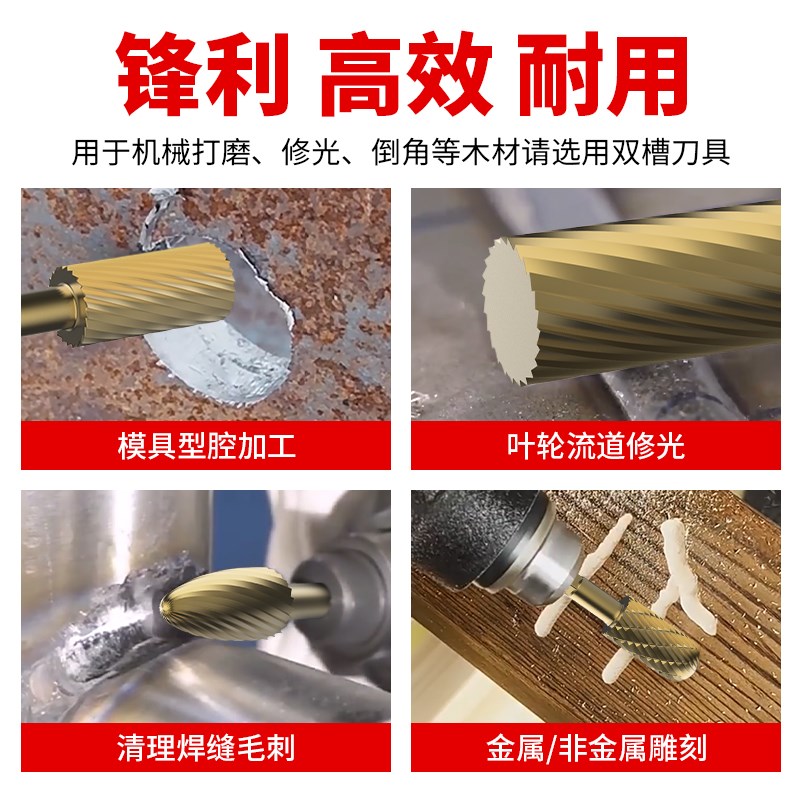 锋利 高效 耐用

用于机械打磨、修光、倒角等木材请选用双槽刀具

模具型腔加工

叶轮流道修光

清理焊缝毛刺

金属/非金属雕刻