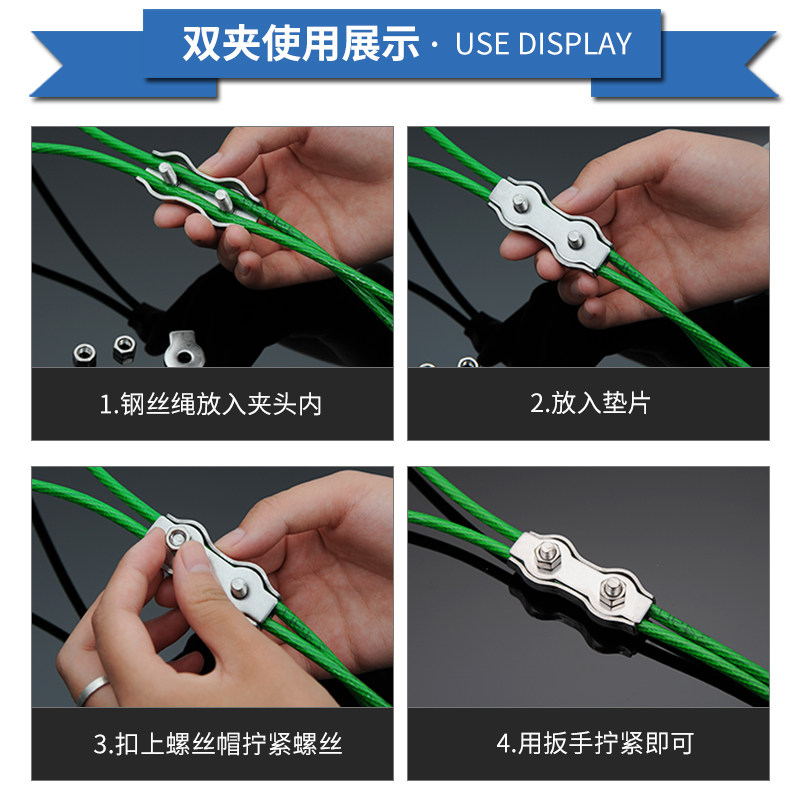 双夹使用展示 · USE DISPLAY

1.钢丝绳放入夹头内

2.放入垫片

3.扣上螺丝帽拧紧螺丝

4.用扳手拧紧即可