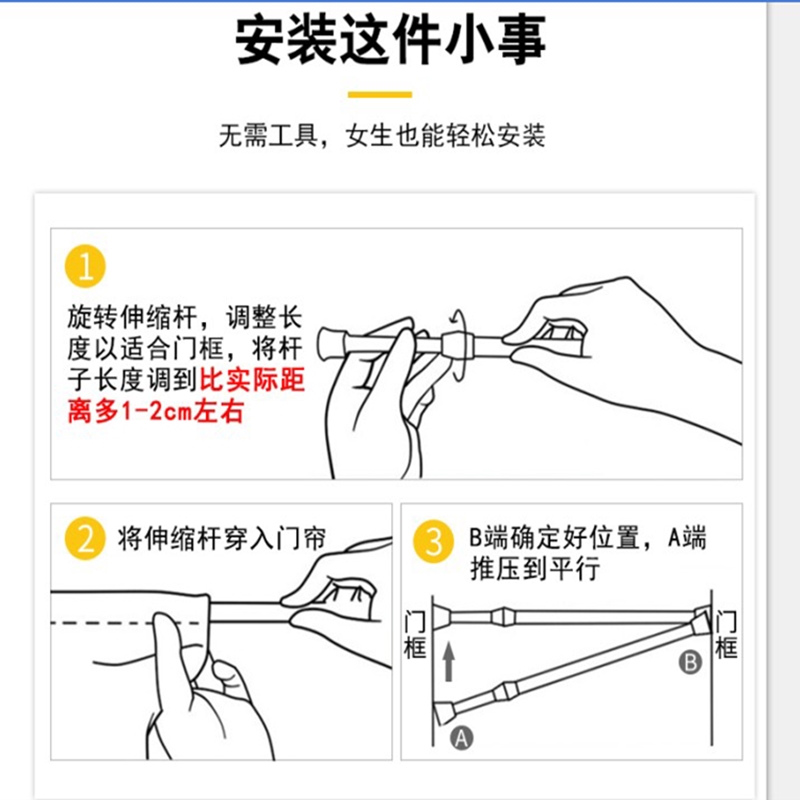 安装这件小事

无需工具，女生也能轻松安装

1

旋转伸缩杆，调整长度以适合门框，将杆子长度调到比实际距离多1-2cm左右

2 将伸缩杆穿入门帘

3 B端确定好位置，A端推压到平行

门框

门框

B

A