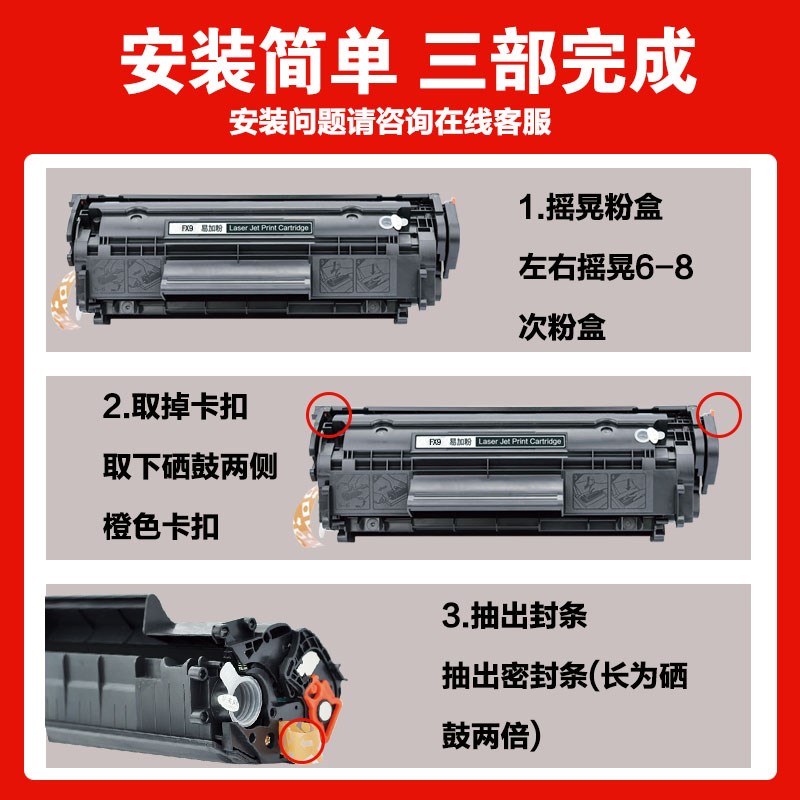 安装简单 三部完成
安装问题请咨询在线客服

FX9 易加粉 Laser Jet Print Cartridge

1.摇晃粉盒
左右摇晃6-8次粉盒

2.取掉卡扣
取下硒鼓两侧橙色卡扣

FX9 易加粉 Laser Jet Print Cartridge

3.抽出封条
抽出密封条(长为硒鼓两倍)