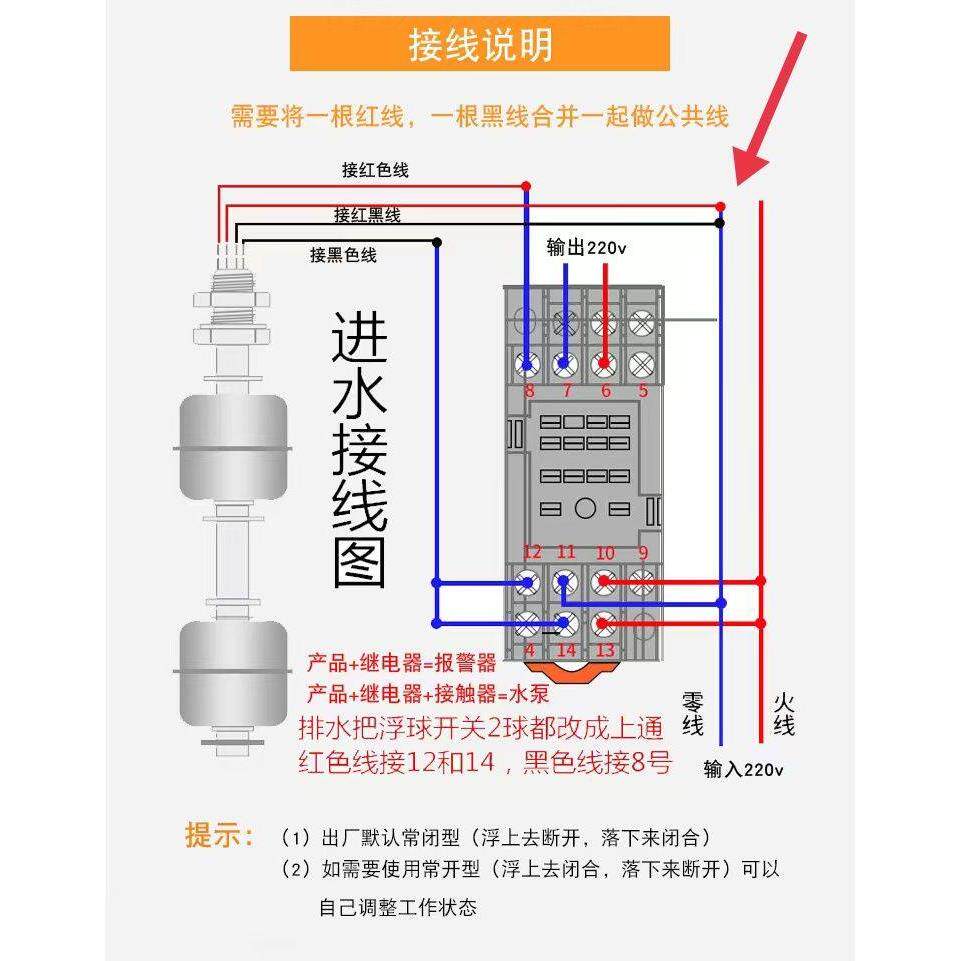 接线说明

需要将一根红线，一根黑线合并一起做公共线

接红色线

接红黑线

接黑色线

输出220v

进水接线图

8 7 6 5

12 11 10 9

4 14 13

产品+继电器=报警器

产品+继电器+接触器=水泵

排水把浮球开关2球都改成上通

红色线接12和14，黑色线接8号

零线

火线

输入220v

提示：（1）出厂默认常闭型（浮上去断开，落下来闭合）

（2）如需要使用常开型（浮上去闭合，落下来断开）可以自己调整工作状态