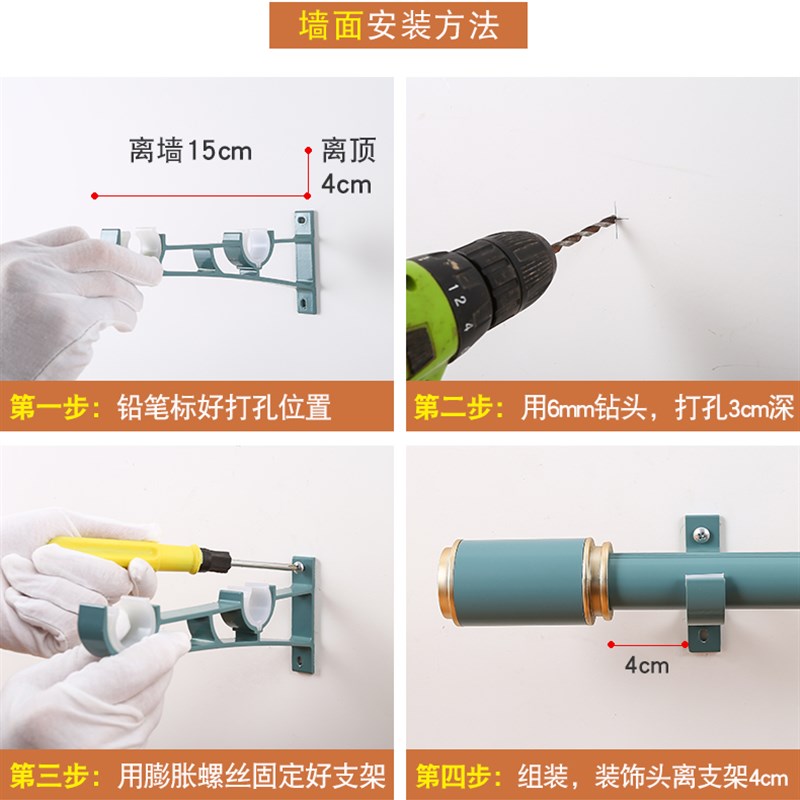 墙面安装方法

离墙15cm

离顶
4cm

第一步：铅笔标好打孔位置

1 2 4

第二步：用6mm钻头，打孔3cm深

第三步：用膨胀螺丝固定好支架

4cm

第四步：组装，装饰头离支架4cm