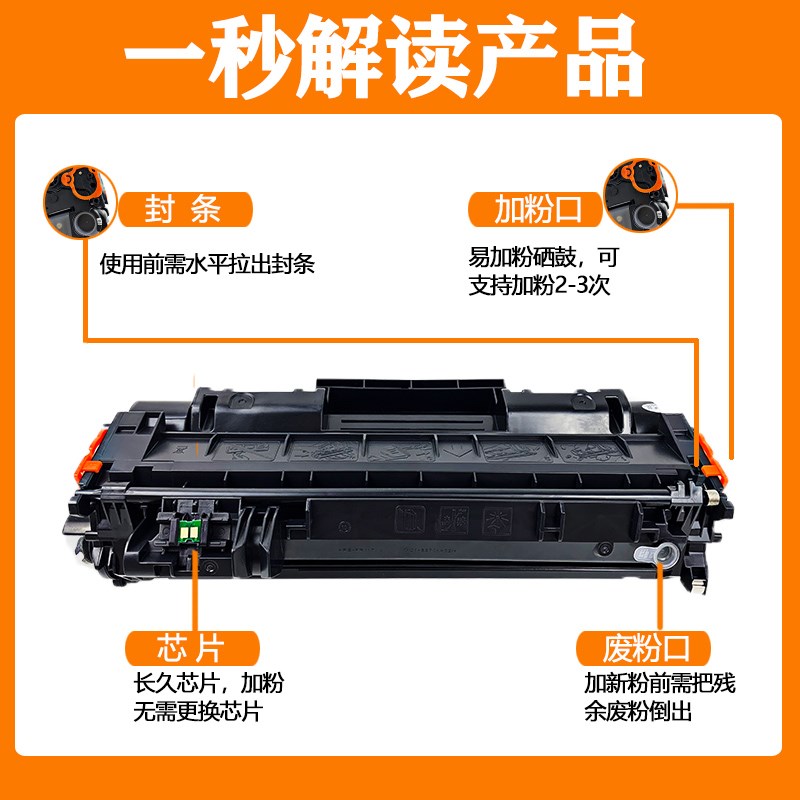 一秒解读产品

封 条

使用前需水平拉出封条

加粉口

易加粉硒鼓，可支持加粉2-3次

芯 片

长久芯片，加粉无需更换芯片

废粉口

加新粉前需把残余废粉倒出