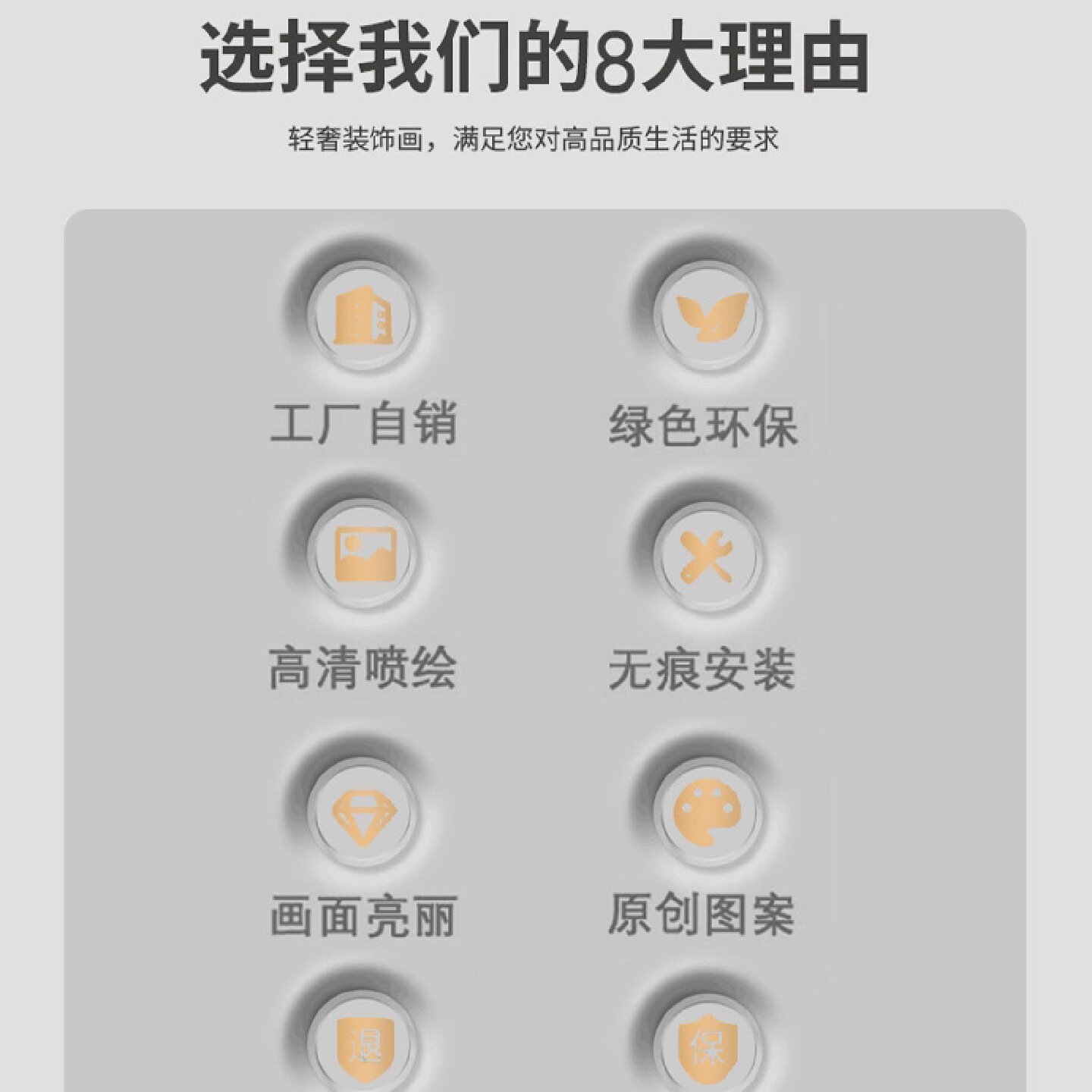 选择我们的8大理由

轻奢装饰画，满足您对高品质生活的要求

工厂自销

绿色环保

高清喷绘

无痕安装

画面亮丽

原创图案

退

保