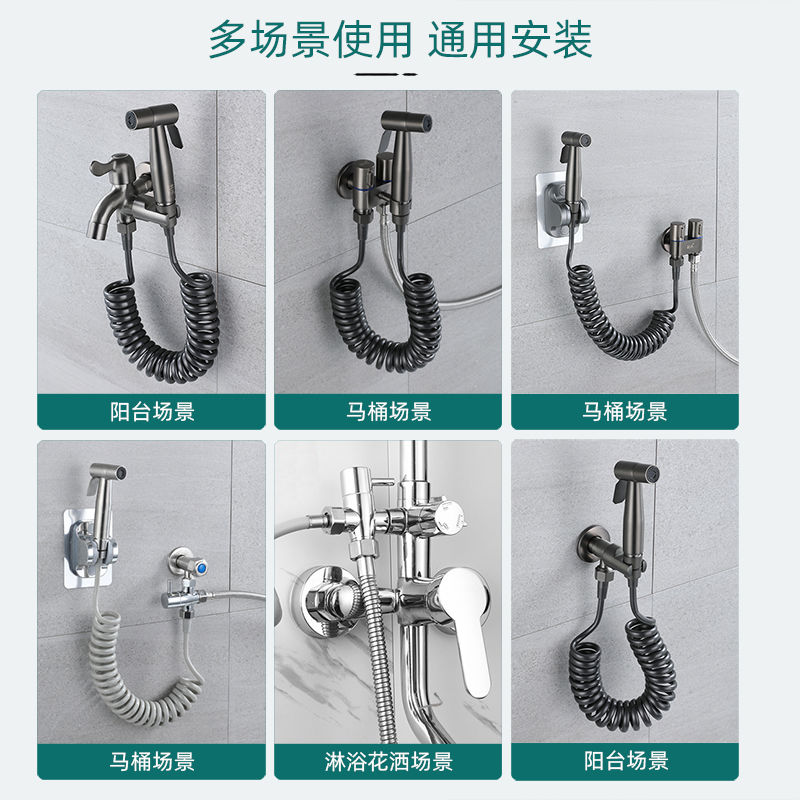 多场景使用 通用安装

阳台场景

马桶场景

马桶场景

马桶场景

淋浴花洒场景

阳台场景