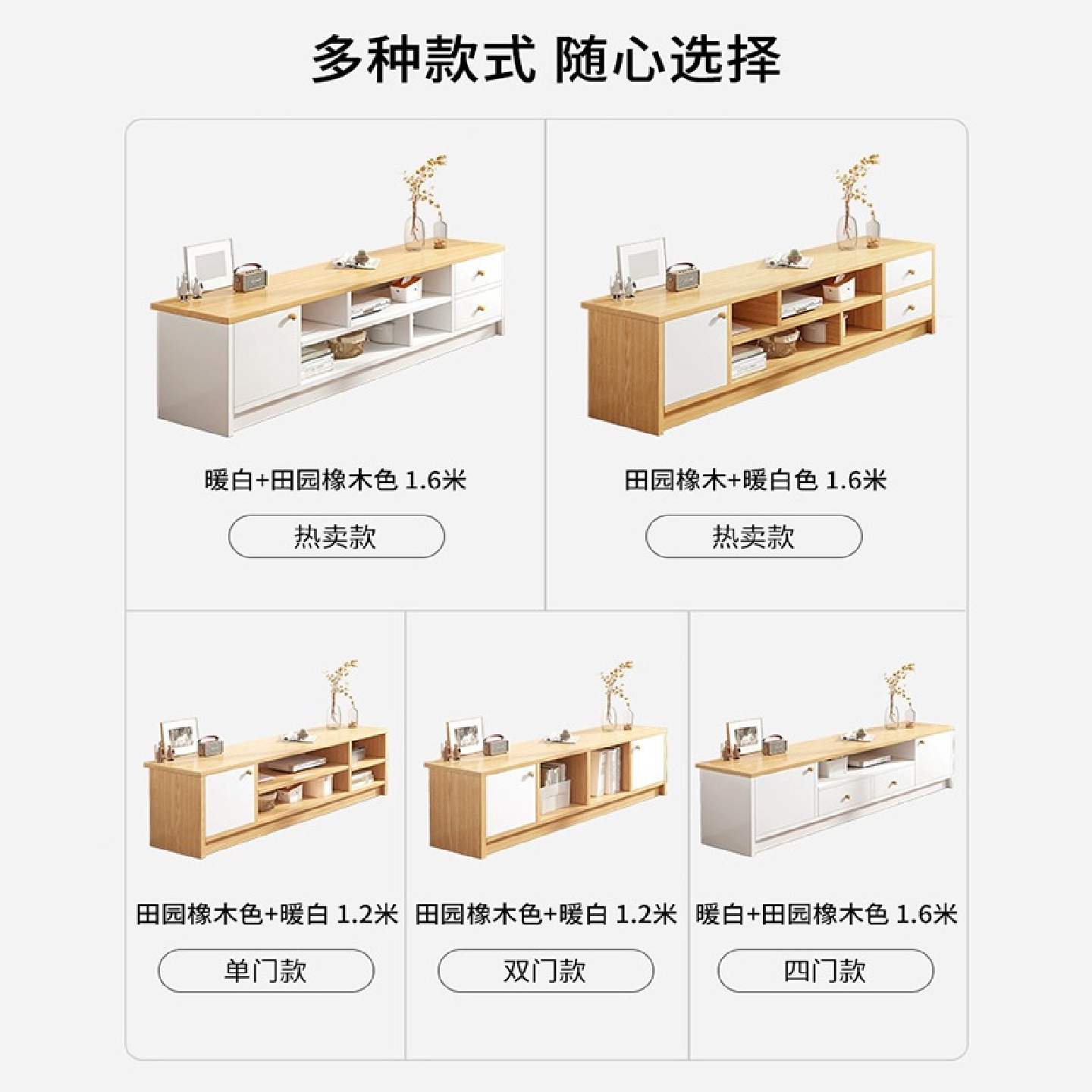 多种款式 随心选择

暖白+田园橡木色 1.6米

热卖款

田园橡木+暖白色 1.6米

热卖款

田园橡木色+暖白 1.2米

单门款

田园橡木色+暖白 1.2米

双门款

暖白+田园橡木色 1.6米

四门款