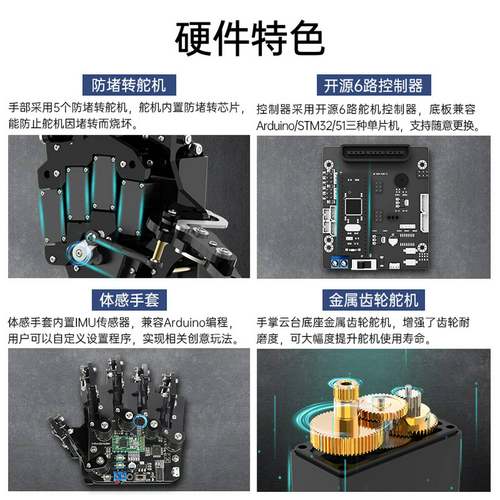 硬件特色

防堵转舵机

手部采用5个防堵转舵机，舵机内置防堵转芯片，能防止舵机因堵转而烧坏。

开源6路控制器

控制器采用开源6路舵机控制器，底板兼容Arduino/STM32/51三种单片机，支持随意更换。

体感手套

体感手套内置IMU传感器，兼容Arduino编程，用户可以自定义设置程序，实现相关创意玩法。

金属齿轮舵机

手掌云台底座金属齿轮舵机，增强了齿轮耐磨度，可大幅度提升舵机使用寿命。