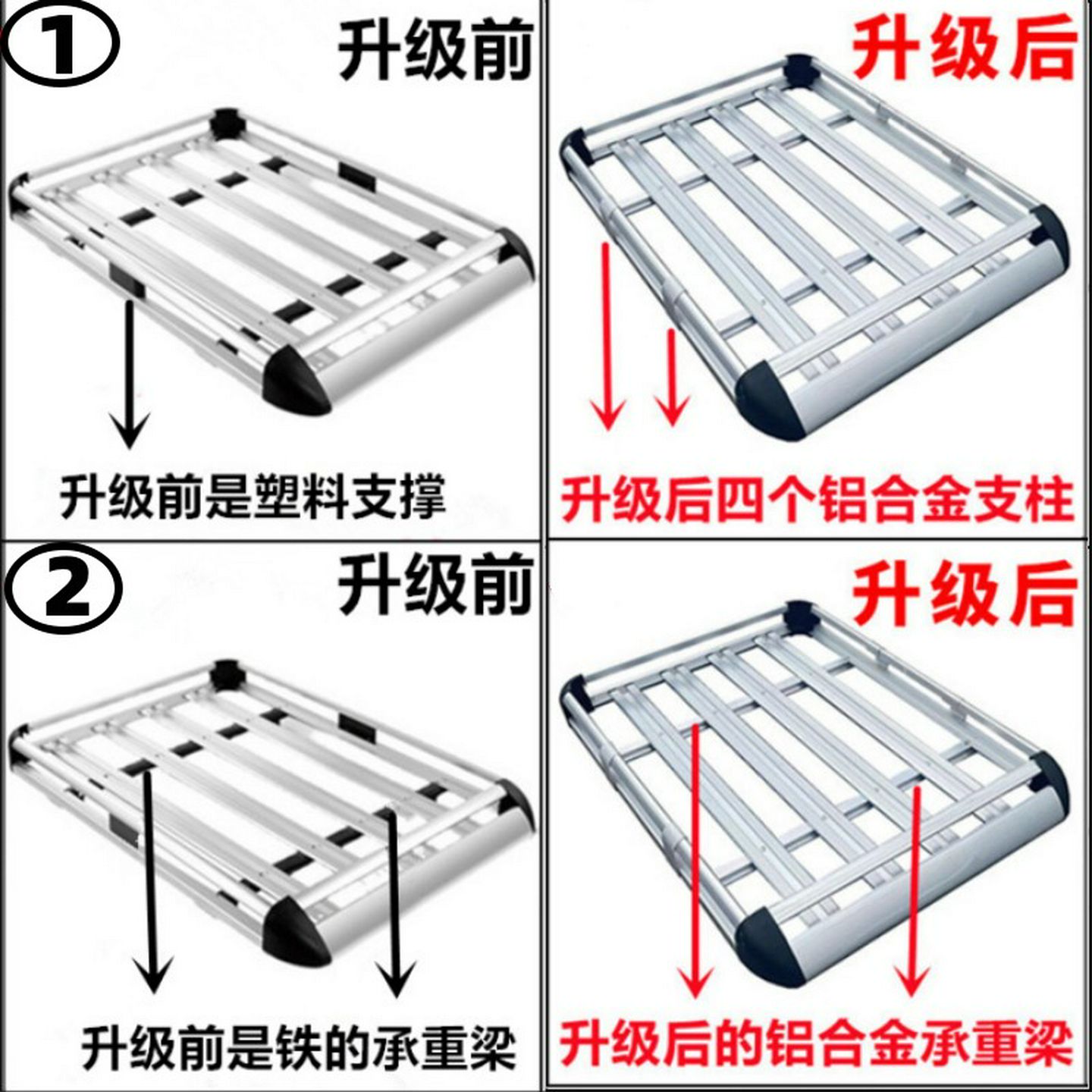 ① 升级前

升级前是塑料支撑

升级后

升级后四个铝合金支柱

② 升级前

升级前是铁的承重梁

升级后

升级后的铝合金承重梁