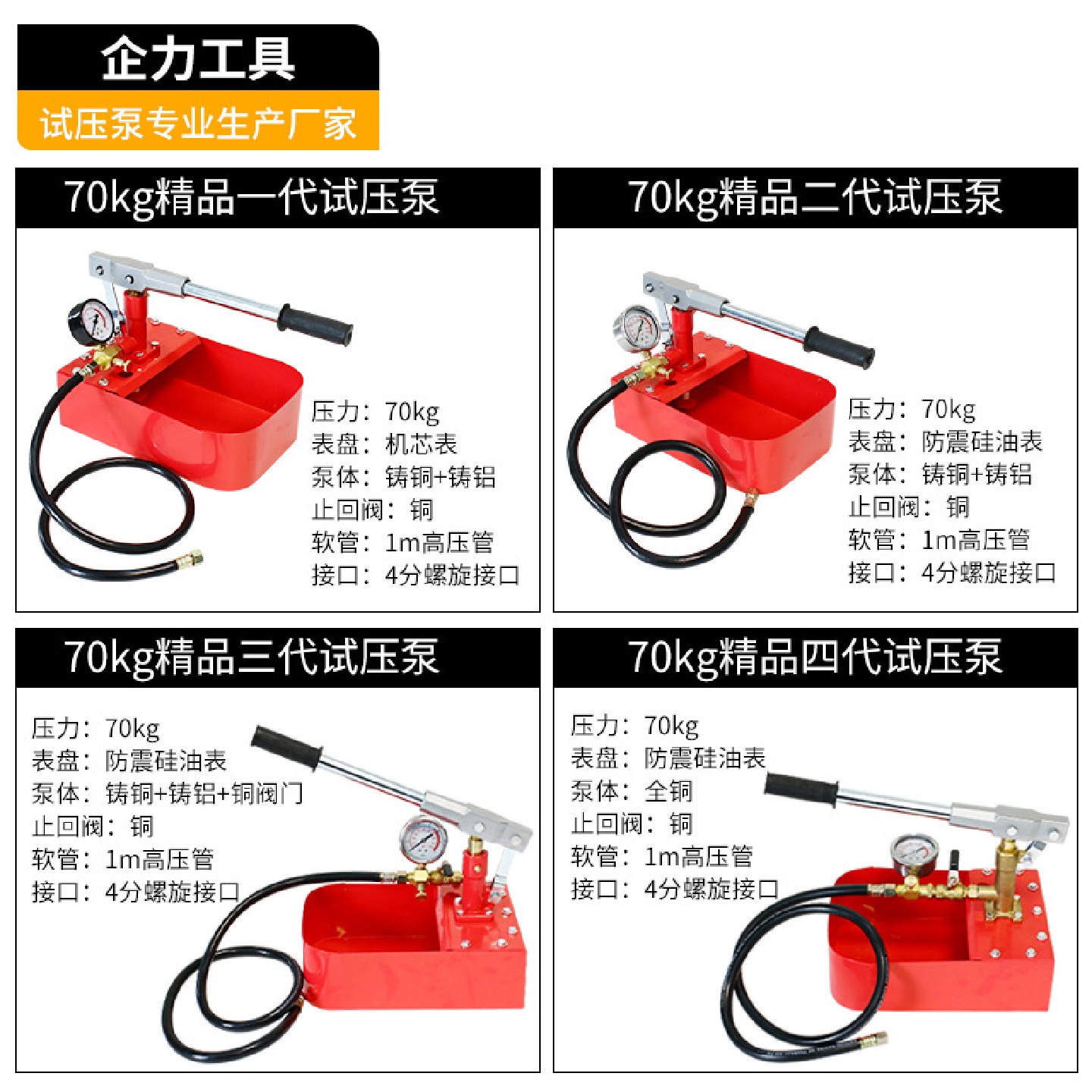 企力工具

试压泵专业生产厂家

70kg精品一代试压泵

压力：70kg
表盘：机芯表
泵体：铸铜+铸铝
止回阀：铜
软管：1m高压管
接口：4分螺旋接口

70kg精品二代试压泵

压力：70kg
表盘：防震硅油表
泵体：铸铜+铸铝
止回阀：铜
软管：1m高压管
接口：4分螺旋接口

70kg精品三代试压泵

压力：70kg
表盘：防震硅油表
泵体：铸铜+铸铝+铜阀门
止回阀：铜
软管：1m高压管
接口：4分螺旋接口

70kg精品四代试压泵

压力：70kg
表盘：防震硅油表
泵体：全铜
止回阀：铜
软管：1m高压管
接口：4分螺旋接口