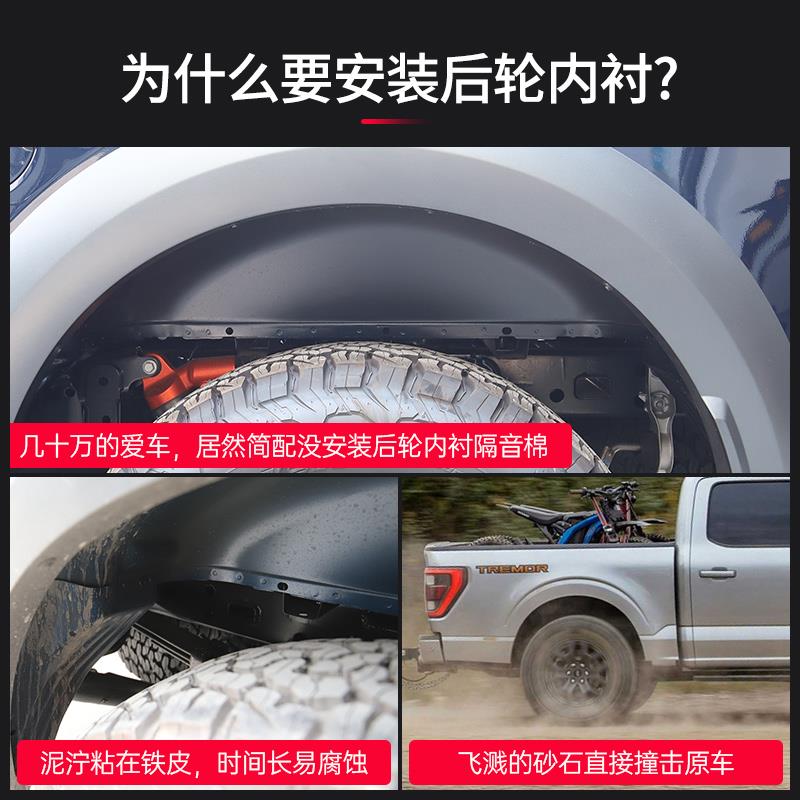 为什么要安装后轮内衬?

几十万的爱车，居然简配没安装后轮内衬隔音棉

TREMOR

泥泞粘在铁皮，时间长易腐蚀

飞溅的砂石直接撞击原车