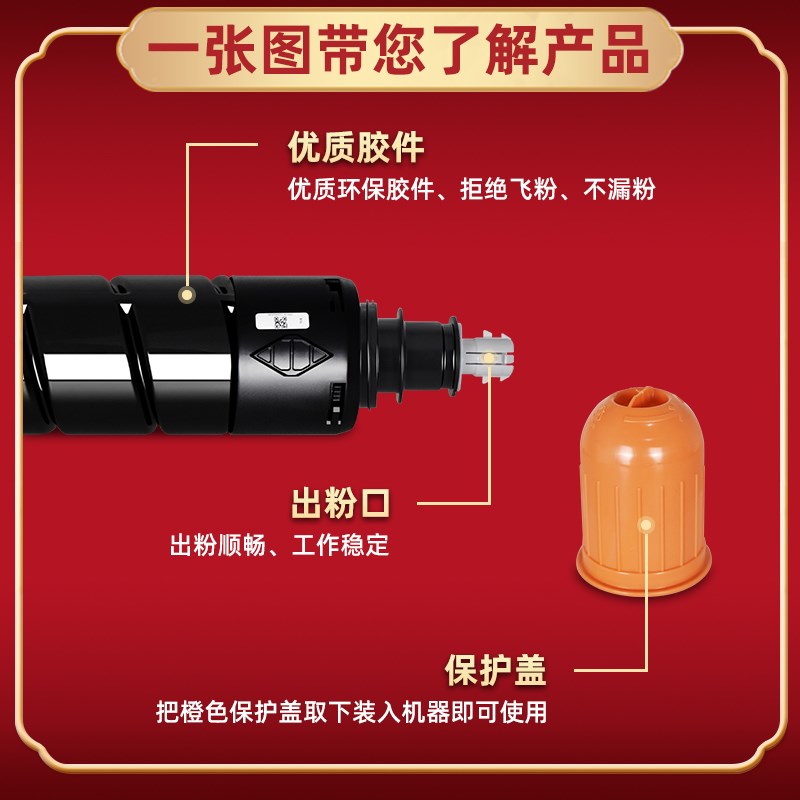 一张图带您了解产品

优质胶件
优质环保胶件、拒绝飞粉、不漏粉

出粉口
出粉顺畅、工作稳定

保护盖
把橙色保护盖取下装入机器即可使用