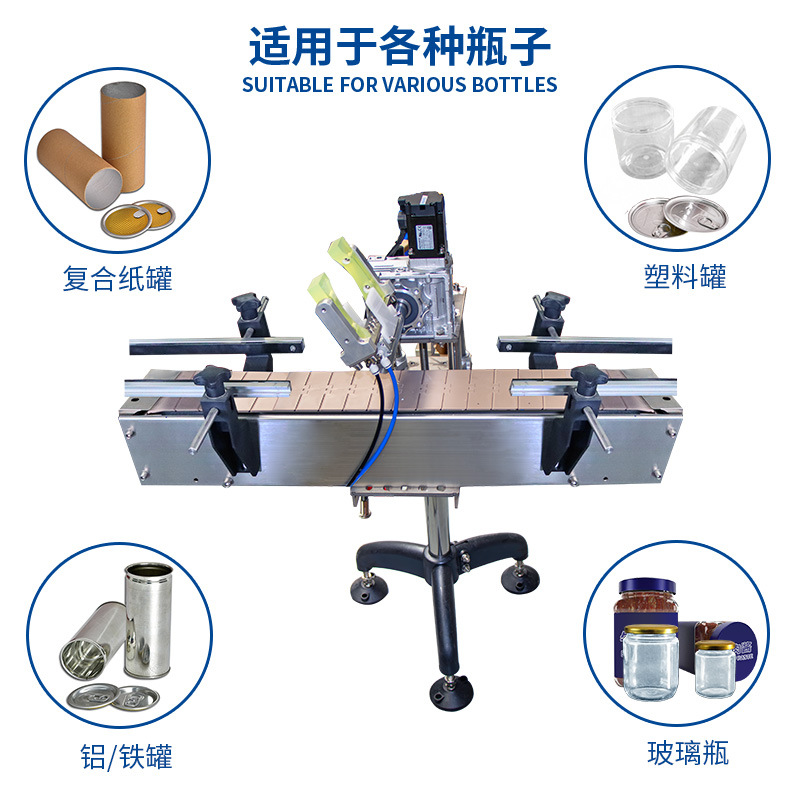 适用于各种瓶子
SUITABLE FOR VARIOUS BOTTLES

复合纸罐

塑料罐

铝/铁罐

玻璃瓶