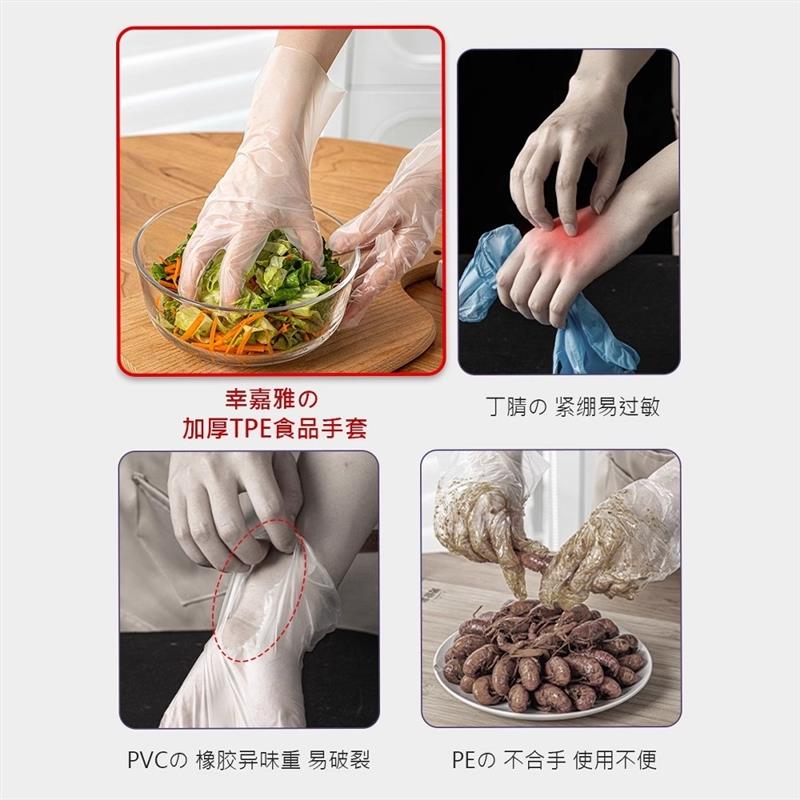 幸嘉雅の
加厚TPE食品手套

丁腈の 紧绷易过敏

PVCの 橡胶异味重 易破裂

PEの 不合手 使用不便