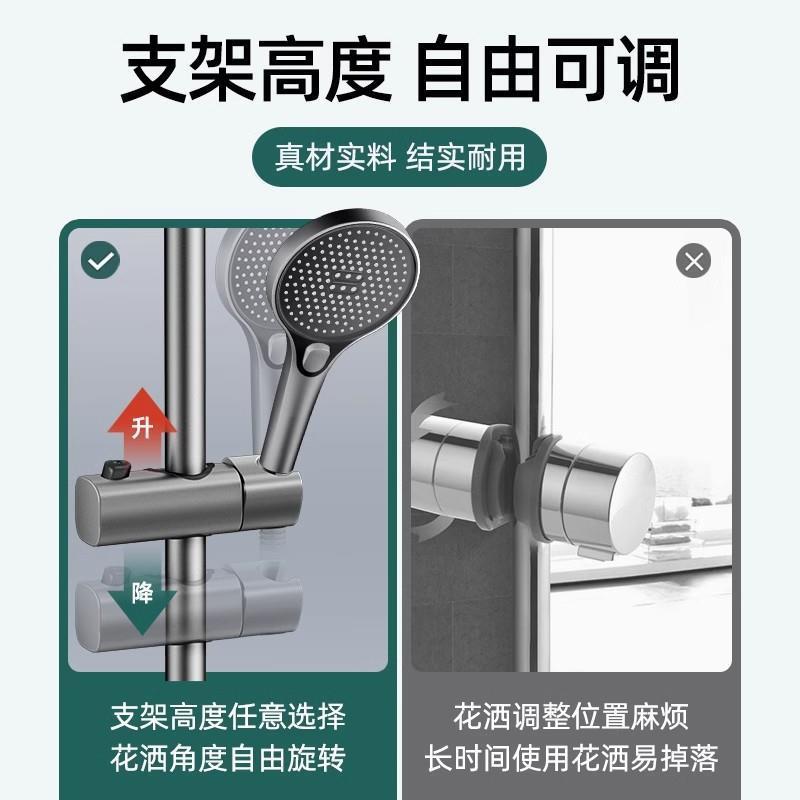 支架高度 自由可调

真材实料 结实耐用

升

降

支架高度任意选择
花洒角度自由旋转

花洒调整位置麻烦
长时间使用花洒易掉落