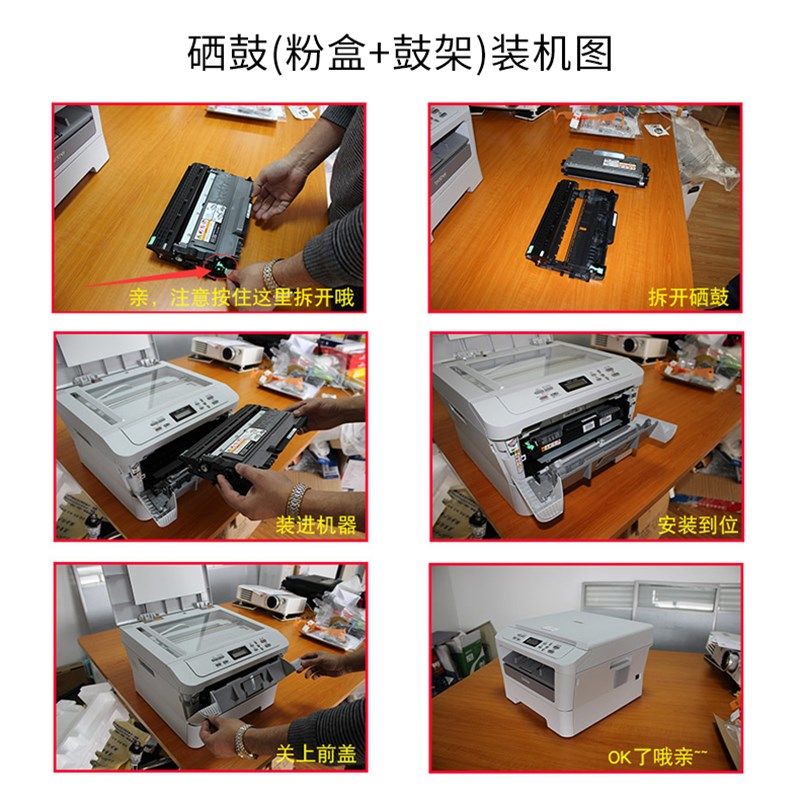 硒鼓(粉盒+鼓架)装机图

亲，注意按住这里拆开哦

拆开硒鼓

装进机器

安装到位

关上前盖

OK了哦亲~~