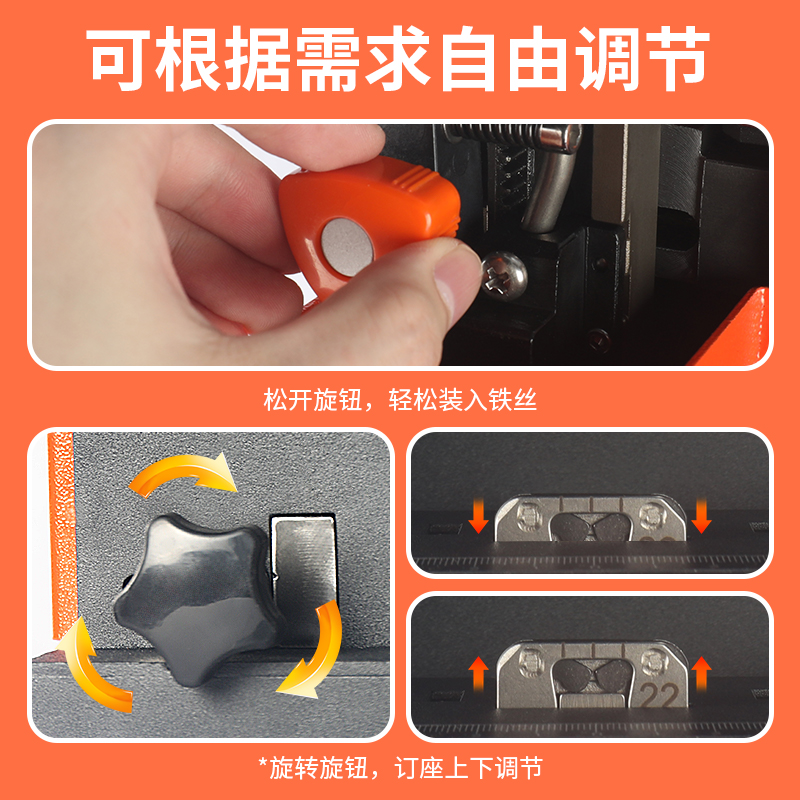 可根据需求自由调节

松开旋钮，轻松装入铁丝

22

*旋转旋钮，订座上下调节