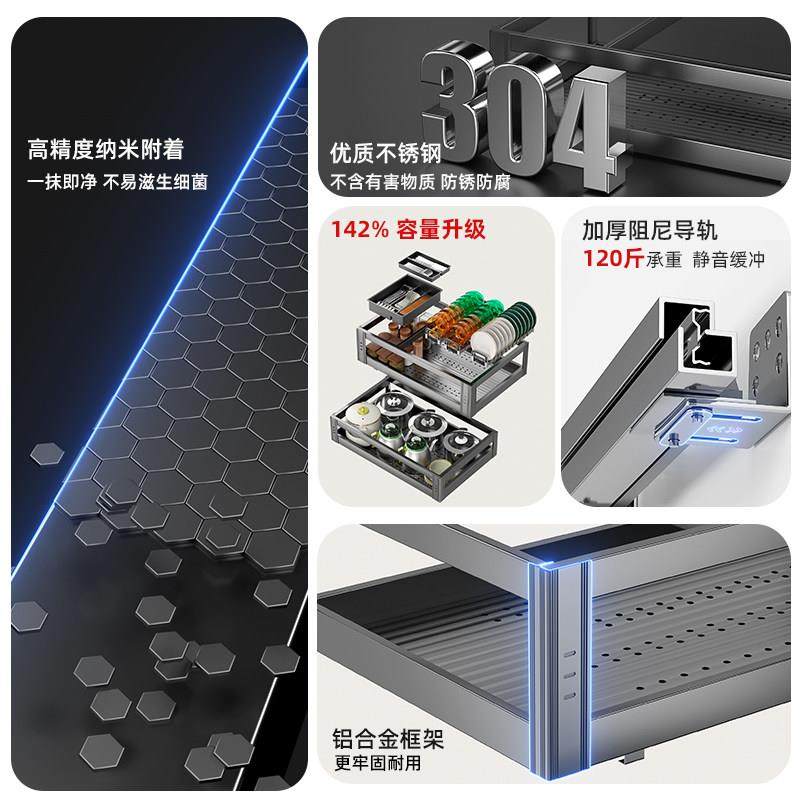 高精度纳米附着
一抹即净 不易滋生细菌

304
优质不锈钢
不含有害物质 防锈防腐

142% 容量升级

加厚阻尼导轨
120斤承重 静音缓冲

铝合金框架
更牢固耐用