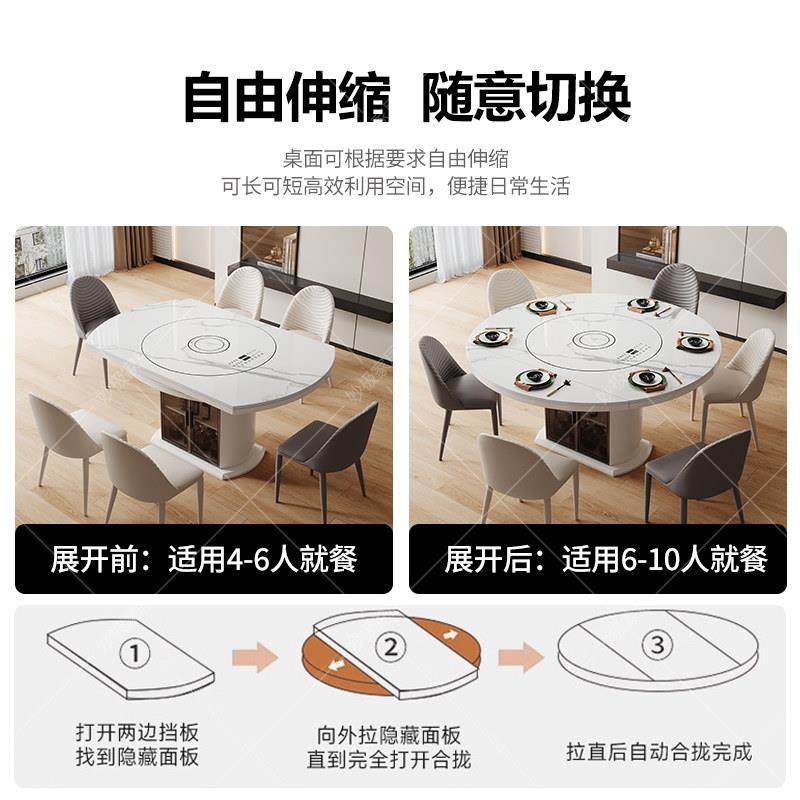 自由伸缩 随意切换

桌面可根据要求自由伸缩
可长可短高效利用空间，便捷日常生活

展开前：适用4-6人就餐

展开后：适用6-10人就餐

①
打开两边挡板
找到隐藏面板

②
向外拉隐藏面板
直到完全打开合拢

③
拉直后自动合拢完成