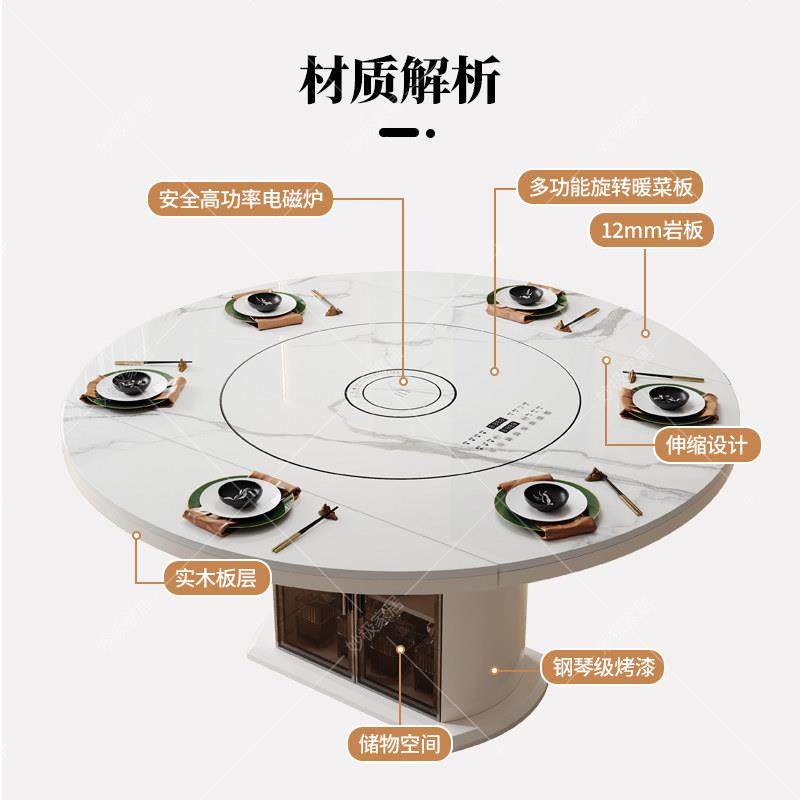 材质解析

安全高功率电磁炉

多功能旋转暖菜板

12mm岩板

伸缩设计

实木板层

钢琴级烤漆

储物空间