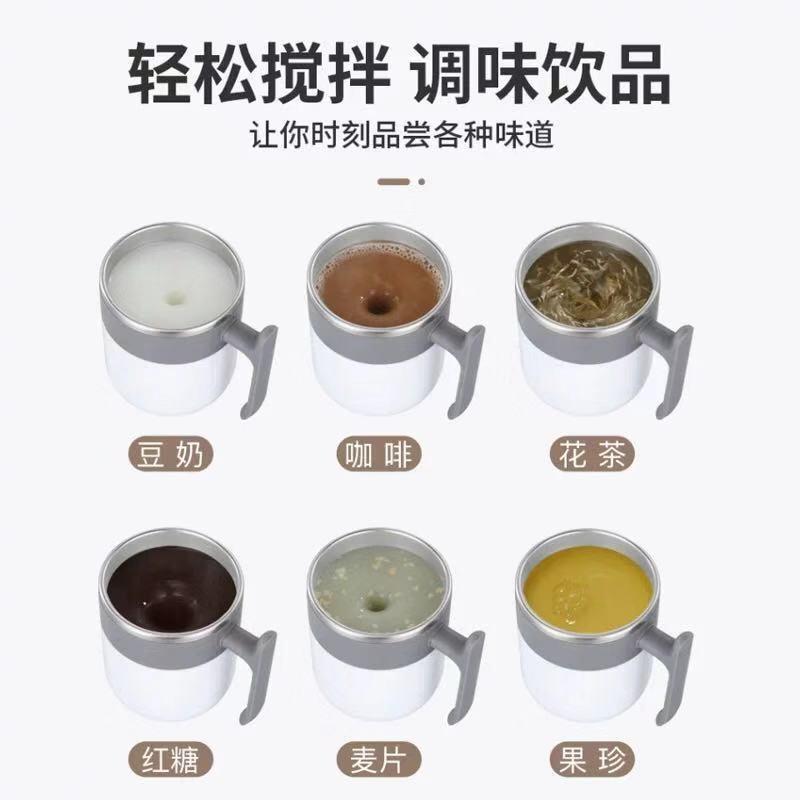 轻松搅拌 调味饮品
让你时刻品尝各种味道

豆奶

咖啡

花茶

红糖

麦片

果珍