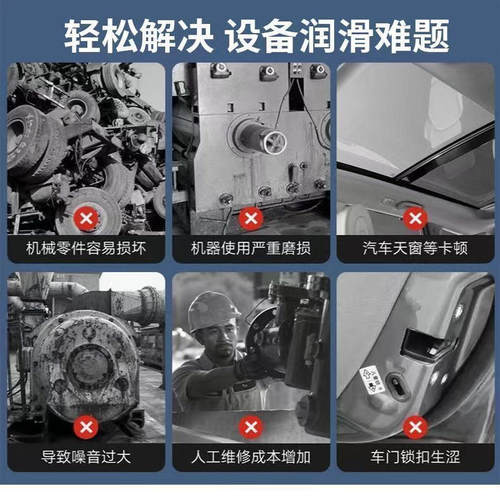 轻松解决 设备润滑难题

机械零件容易损坏

机器使用严重磨损

汽车天窗等卡顿

导致噪音过大

人工维修成本增加

车门锁扣生涩