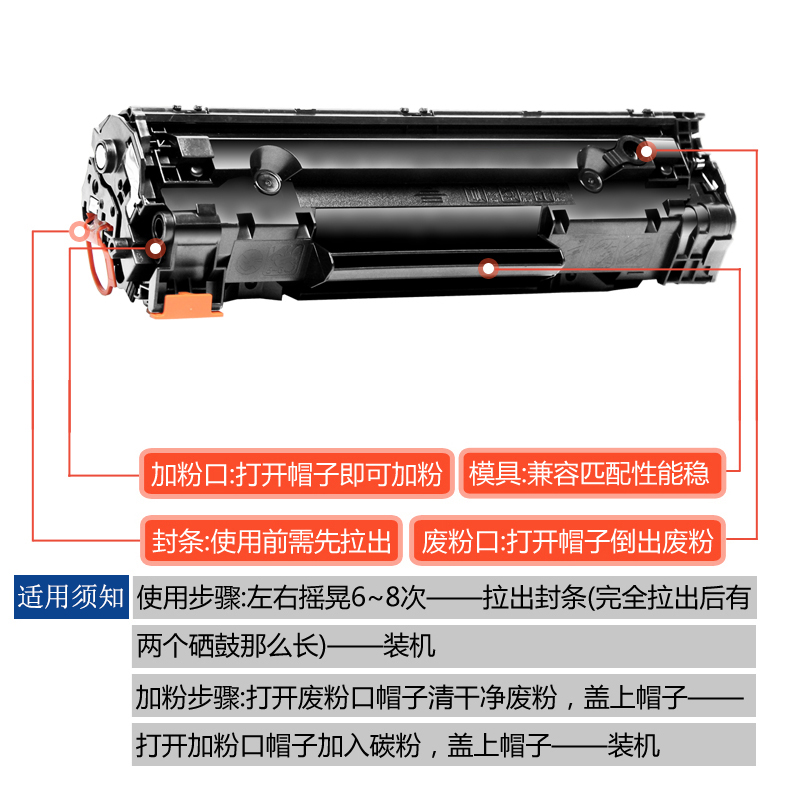 加粉口:打开帽子即可加粉

模具:兼容匹配性能稳

封条:使用前需先拉出

废粉口:打开帽子倒出废粉

适用须知

使用步骤:左右摇晃6~8次——拉出封条(完全拉出后有两个硒鼓那么长)——装机

加粉步骤:打开废粉口帽子清干净废粉，盖上帽子——打开加粉口帽子加入碳粉，盖上帽子——装机