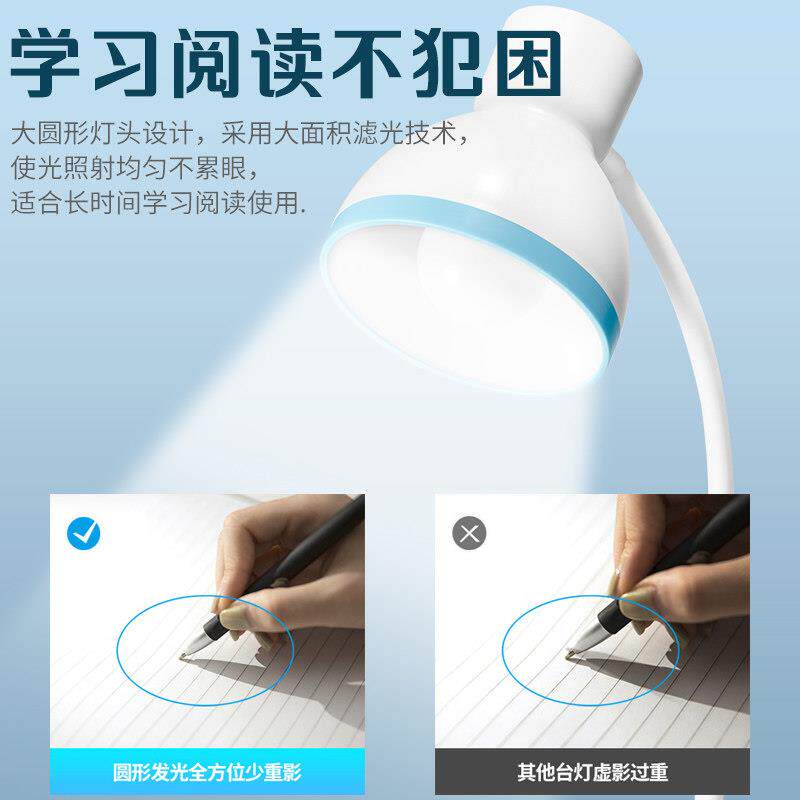 学习阅读不犯困

大圆形灯头设计，采用大面积滤光技术，
使光照射均匀不累眼，
适合长时间学习阅读使用.

圆形发光全方位少重影

其他台灯虚影过重