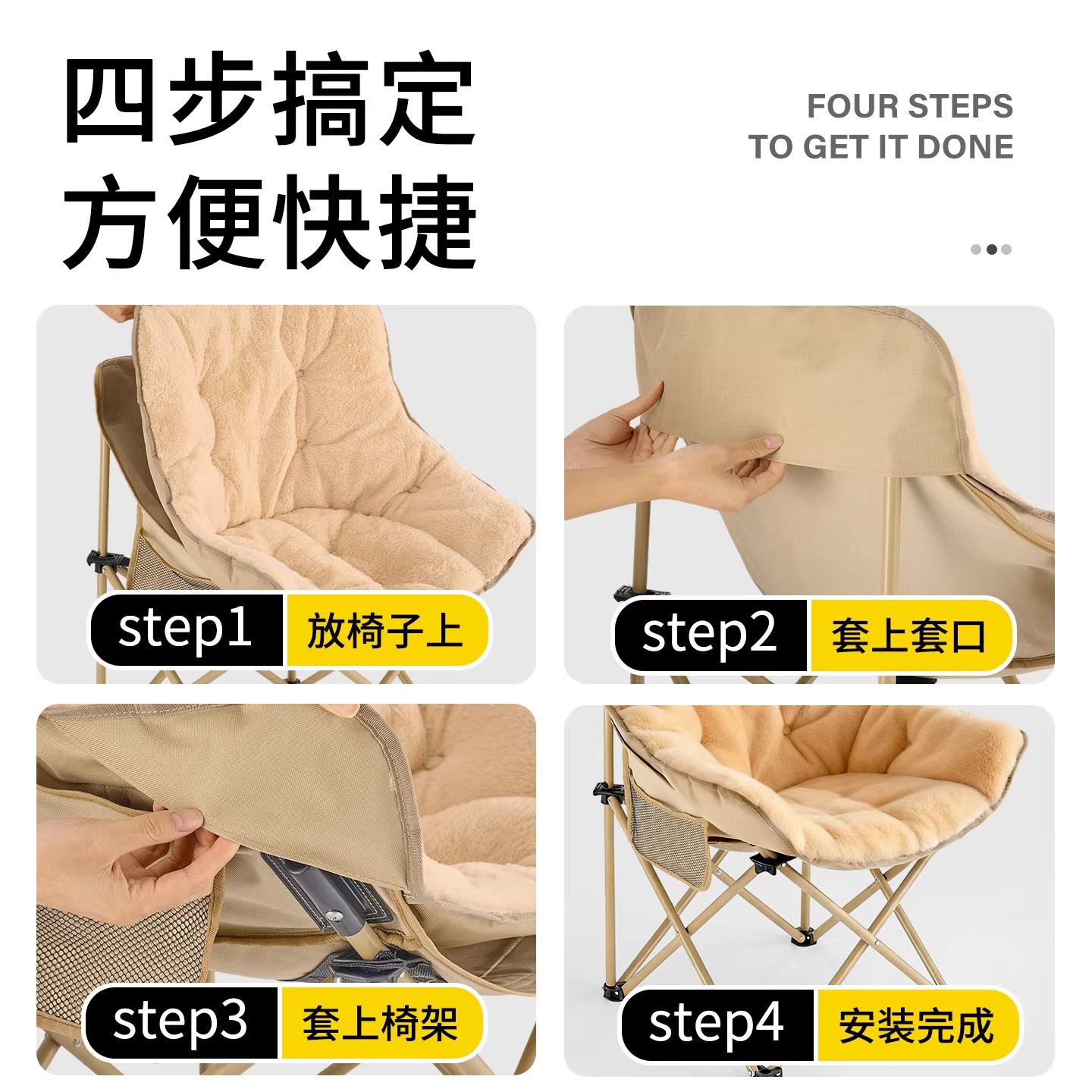 四步搞定
方便快捷

FOUR STEPS
TO GET IT DONE

step1 放椅子上

step2 套上套口

step3 套上椅架

step4 安装完成