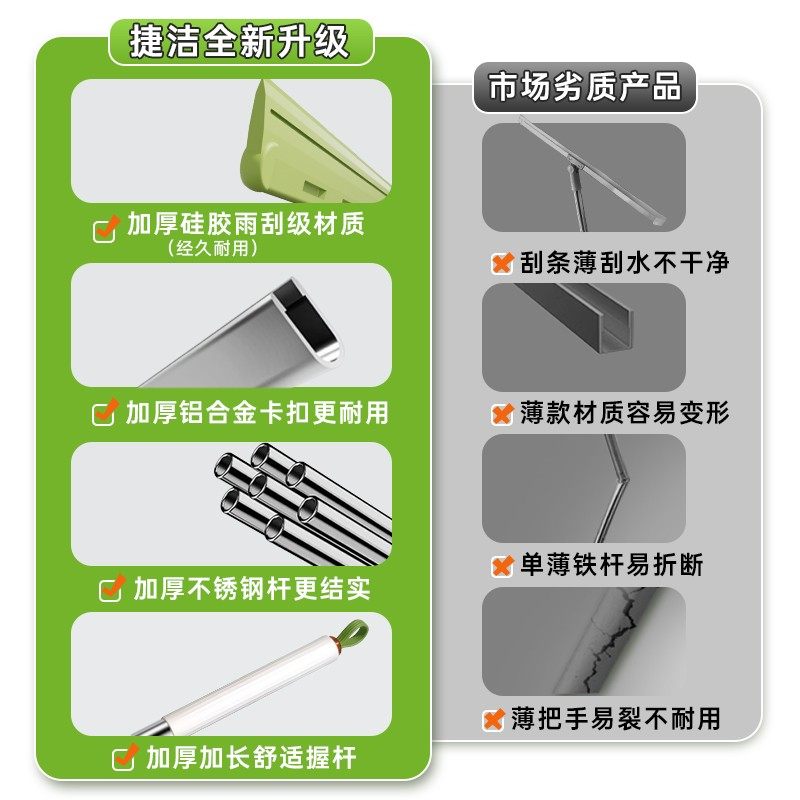 捷洁全新升级

加厚硅胶雨刮级材质
（经久耐用）

加厚铝合金卡扣更耐用

加厚不锈钢杆更结实

加厚加长舒适握杆

市场劣质产品

刮条薄刮水不干净

薄款材质容易变形

单薄铁杆易折断

薄把手易裂不耐用