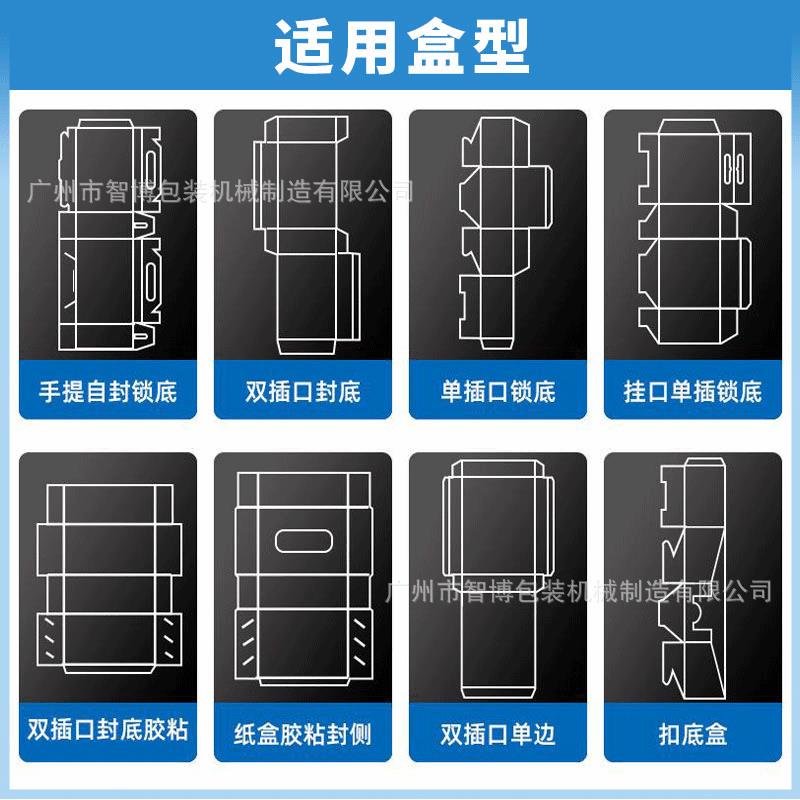 适用盒型

广州市智博包装机械制造有限公司

手提自封锁底

双插口封底

单插口锁底

挂口单插锁底

广州市智博包装机械制造有限公司

双插口封底胶粘

纸盒胶粘封侧

双插口单边

扣底盒