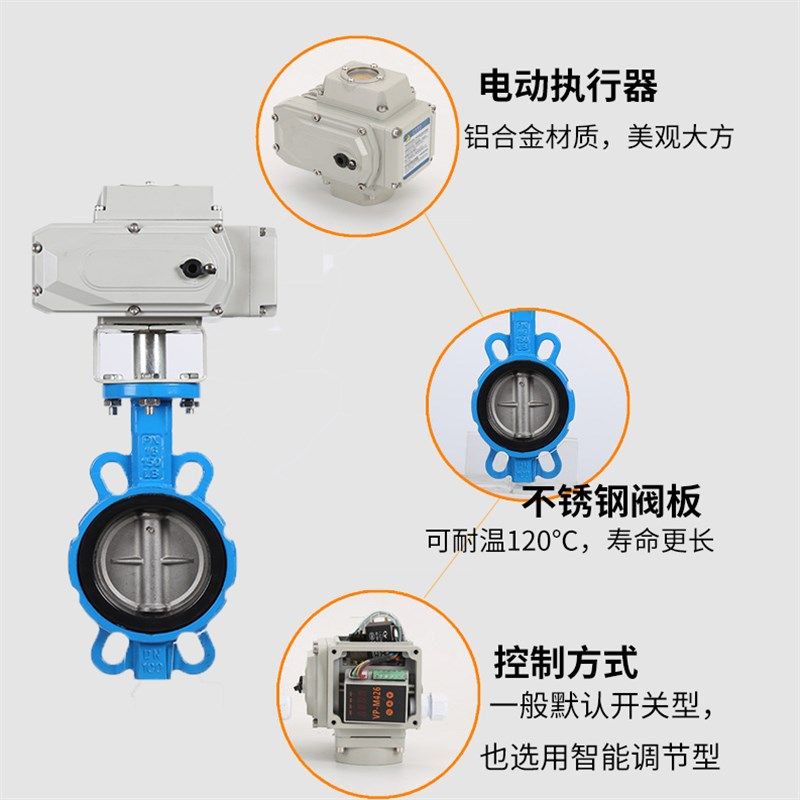 电动执行器
铝合金材质，美观大方

PN 16
150 LB
DN 100

不锈钢阀板
可耐温120℃，寿命更长

VP-M426

控制方式
一般默认开关型，
也选用智能调节型