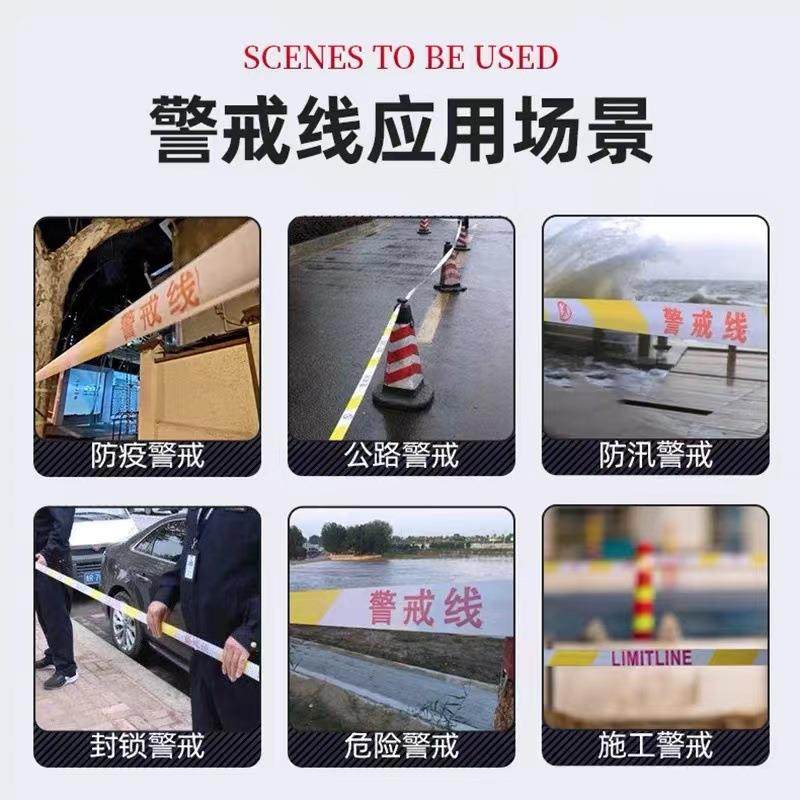 SCENES TO BE USED
警戒线应用场景

警戒线
防疫警戒

公路警戒

警戒线
防汛警戒

封锁警戒

警戒线
危险警戒

LIMITLINE
施工警戒