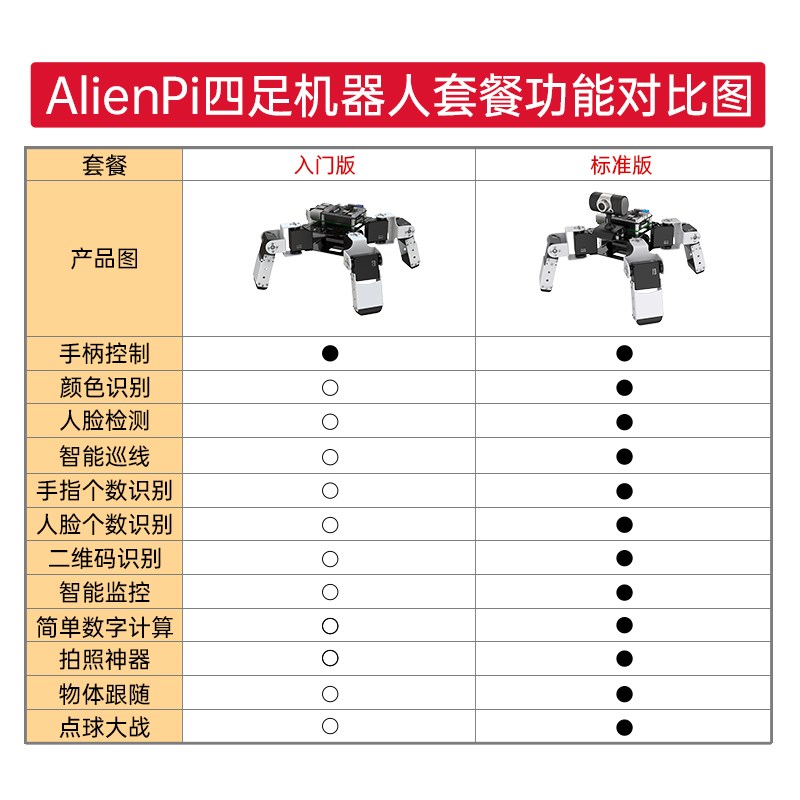 AlienPi四足机器人套餐功能对比图

| 套餐 | 入门版 | 标准版 |
|---|---|---|
| 产品图 | | |
| 手柄控制 | ● | ● |
| 颜色识别 | ○ | ● |
| 人脸检测 | ○ | ● |
| 智能巡线 | ○ | ● |
| 手指个数识别 | ○ | ● |
| 人脸个数识别 | ○ | ● |
| 二维码识别 | ○ | ● |
| 智能监控 | ○ | ● |
| 简单数字计算 | ○ | ● |
| 拍照神器 | ○ | ● |
| 物体跟随 | ○ | ● |
| 点球大战 | ○ | ● |