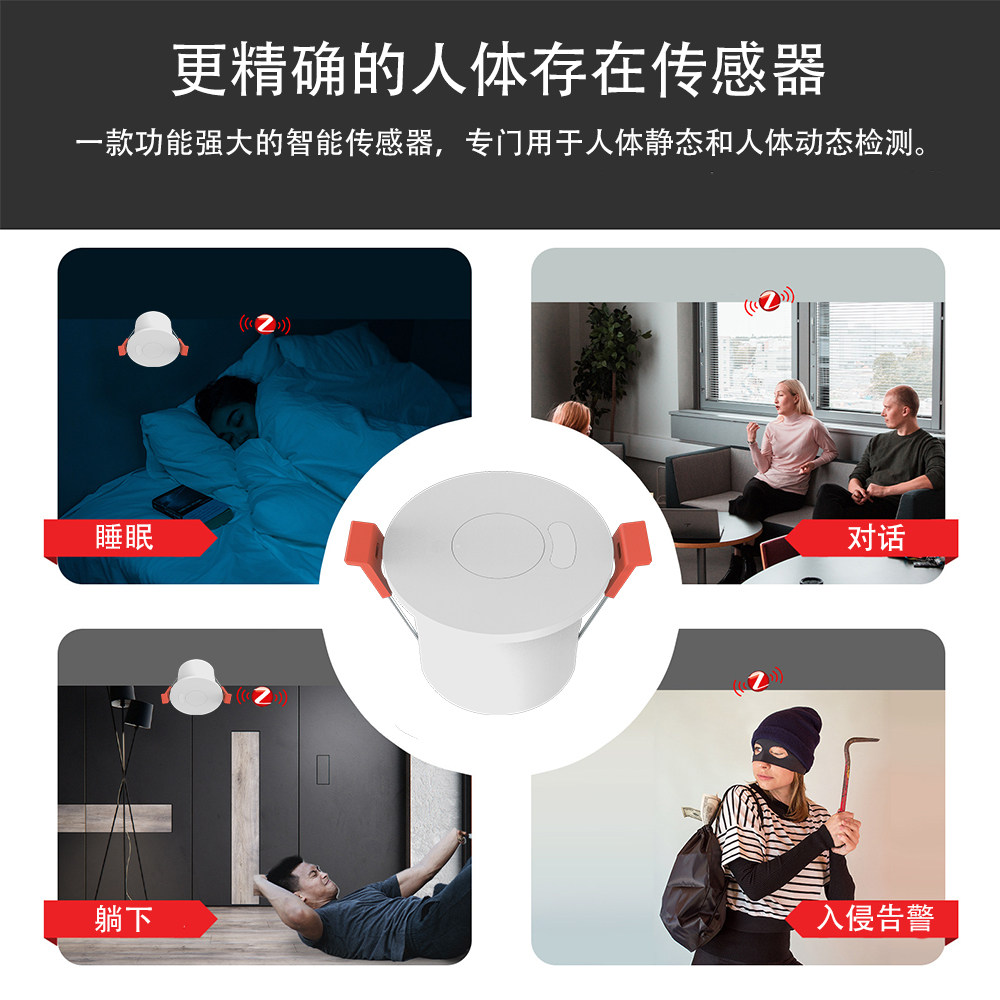 更精确的人体存在传感器

一款功能强大的智能传感器，专门用于人体静态和人体动态检测。

睡眠

对话

躺下

入侵告警