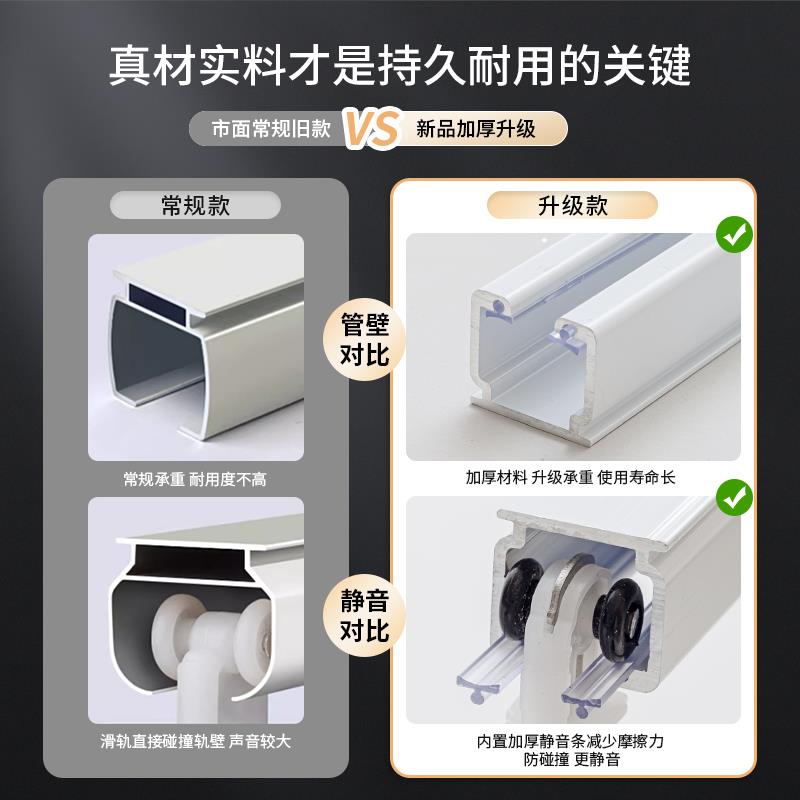 真材实料才是持久耐用的关键

市面常规旧款 VS 新品加厚升级

常规款

常规承重 耐用度不高

滑轨直接碰撞轨壁 声音较大

管壁对比

静音对比

升级款

加厚材料 升级承重 使用寿命长

内置加厚静音条减少摩擦力
防碰撞 更静音