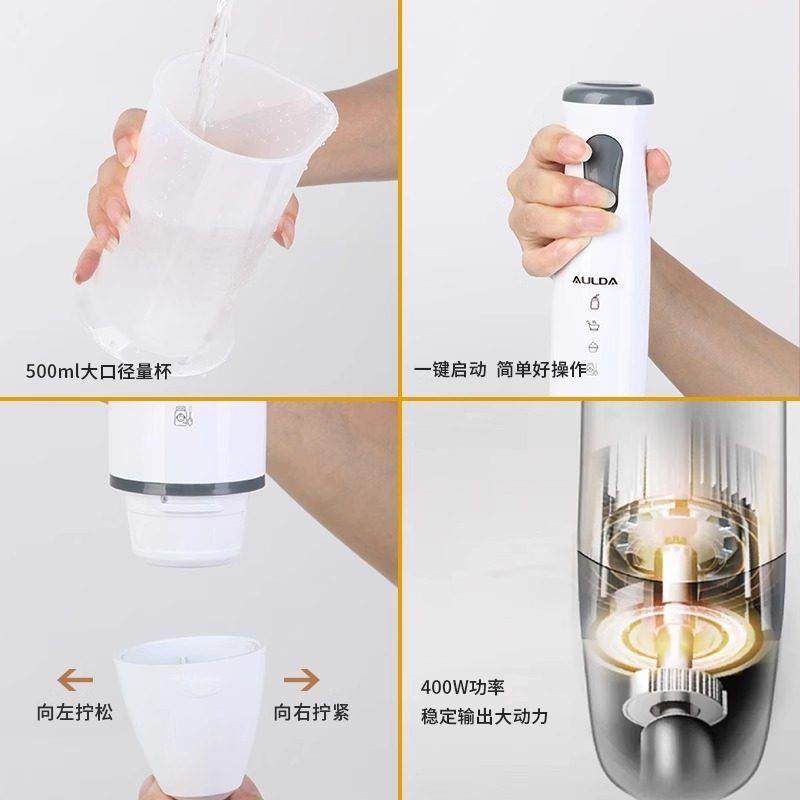 500ml大口径量杯

AULDA

一键启动 简单好操作

向左拧松

向右拧紧

400W功率
稳定输出大动力