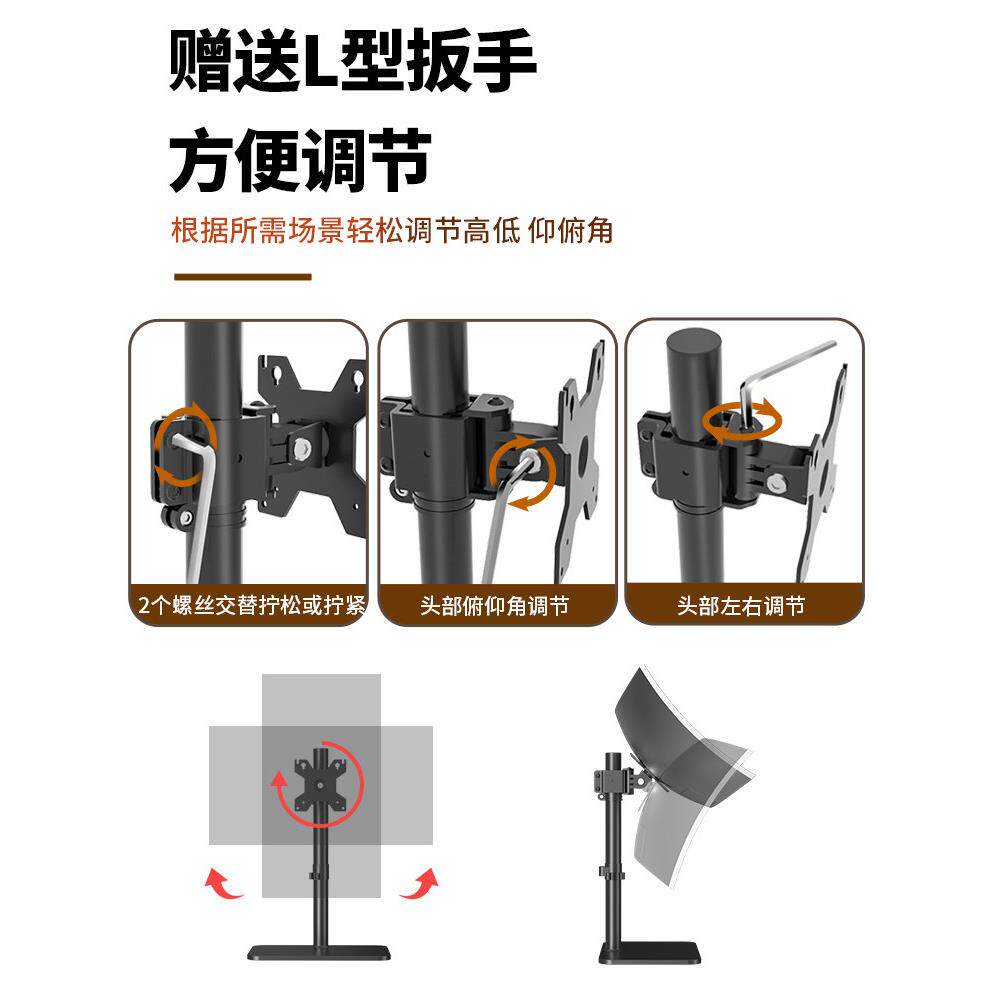 赠送L型扳手
方便调节

根据所需场景轻松调节高低 仰俯角

2个螺丝交替拧松或拧紧

头部俯仰角调节

头部左右调节