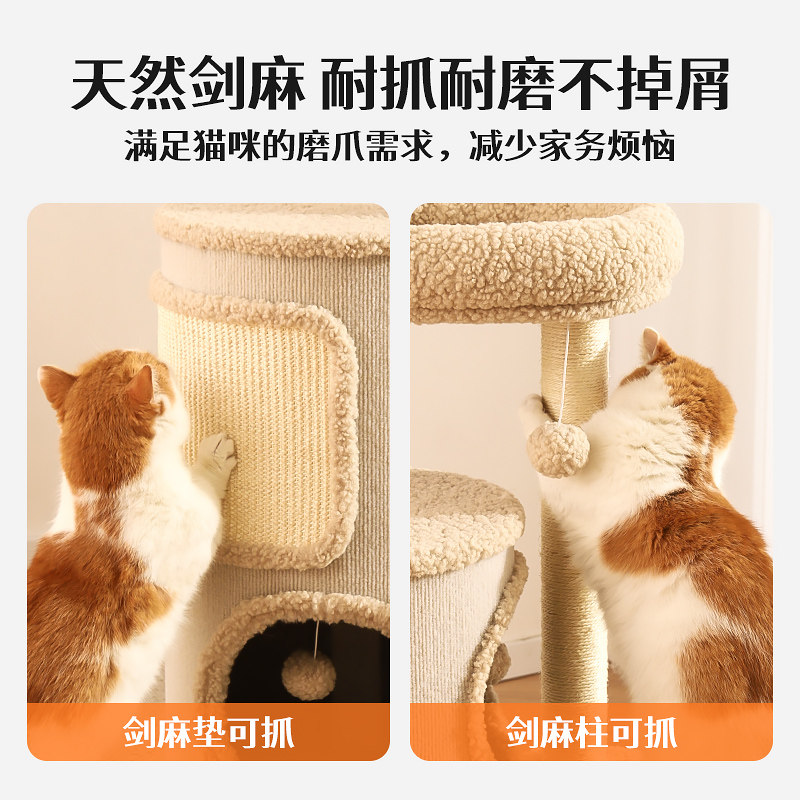 天然剑麻 耐抓耐磨不掉屑

满足猫咪的磨爪需求，减少家务烦恼

剑麻垫可抓

剑麻柱可抓