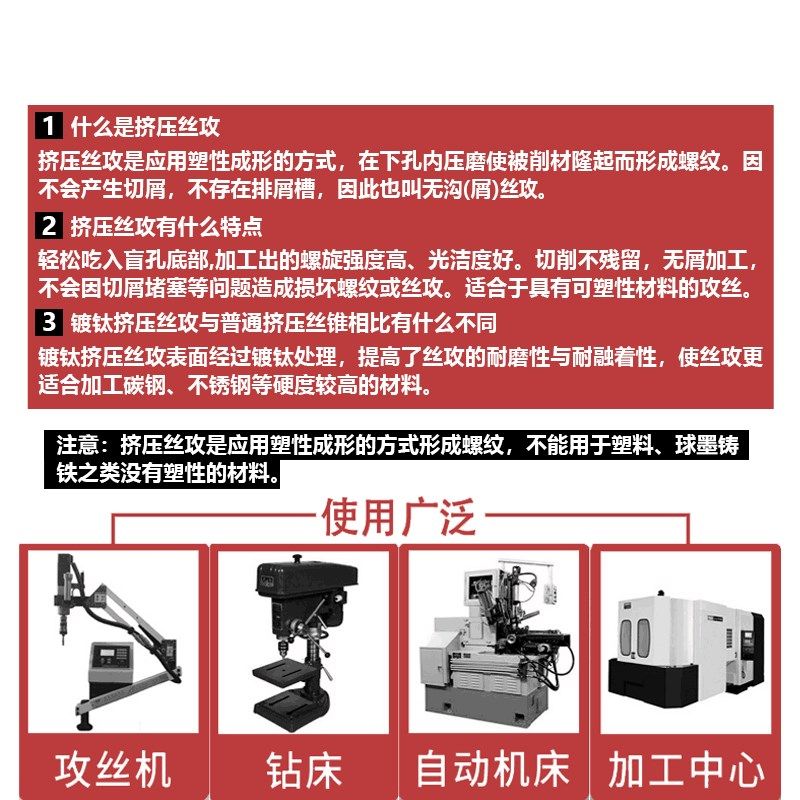 1 什么是挤压丝攻

挤压丝攻是应用塑性成形的方式，在下孔内压磨使被削材隆起而形成螺纹。因不会产生切屑，不存在排屑槽，因此也叫无沟(屑)丝攻。

2 挤压丝攻有什么特点

轻松吃入盲孔底部,加工出的螺旋强度高、光洁度好。切削不残留，无屑加工，不会因切屑堵塞等问题造成损坏螺纹或丝攻。适合于具有可塑性材料的攻丝。

3 镀钛挤压丝攻与普通挤压丝锥相比有什么不同

镀钛挤压丝攻表面经过镀钛处理，提高了丝攻的耐磨性与耐融着性，使丝攻更适合加工碳钢、不锈钢等硬度较高的材料。

注意：挤压丝攻是应用塑性成形的方式形成螺纹，不能用于塑料、球墨铸铁之类没有塑性的材料。

使用广泛

攻丝机

钻床

自动机床

加工中心