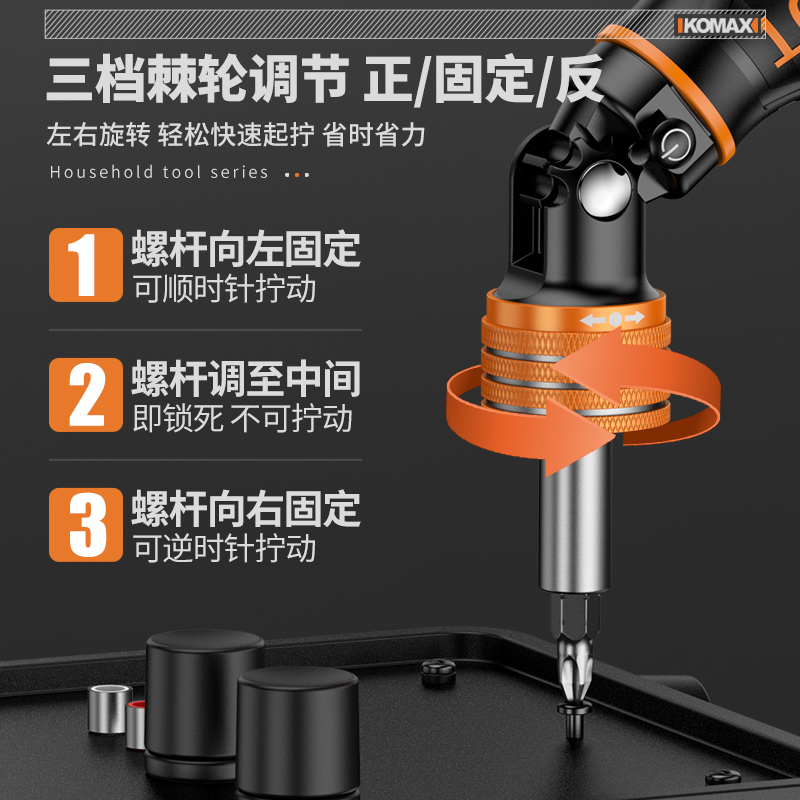 KOMAX

三档棘轮调节 正/固定/反

左右旋转 轻松快速起拧 省时省力

Household tool series

1 螺杆向左固定
可顺时针拧动

2 螺杆调至中间
即锁死 不可拧动

3 螺杆向右固定
可逆时针拧动