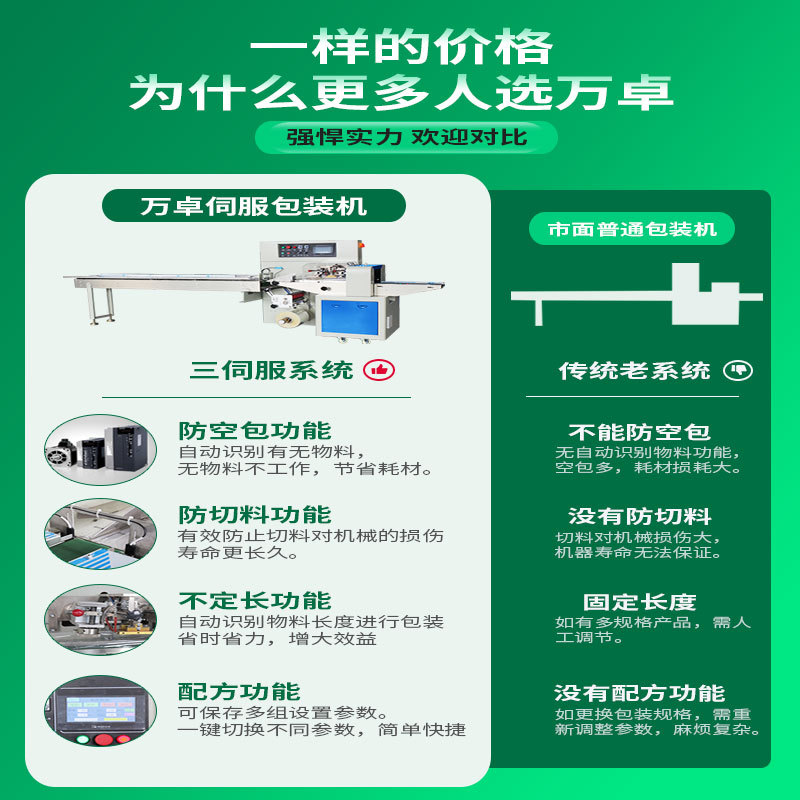 一样的价格
为什么更多人选万卓

强悍实力 欢迎对比

万卓伺服包装机

三伺服系统

防空包功能
自动识别有无物料，无物料不工作，节省耗材。

防切料功能
有效防止切料对机械的损伤寿命更长久。

不定长功能
自动识别物料长度进行包装省时省力，增大效益

配方功能
可保存多组设置参数。一键切换不同参数，简单快捷

市面普通包装机

传统老系统

不能防空包
无自动识别物料功能，空包多，耗材损耗大。

没有防切料
切料对机械损伤大，机器寿命无法保证。

固定长度
如有多规格产品，需人工调节。

没有配方功能
如更换包装规格，需重新调整参数，麻烦复杂。