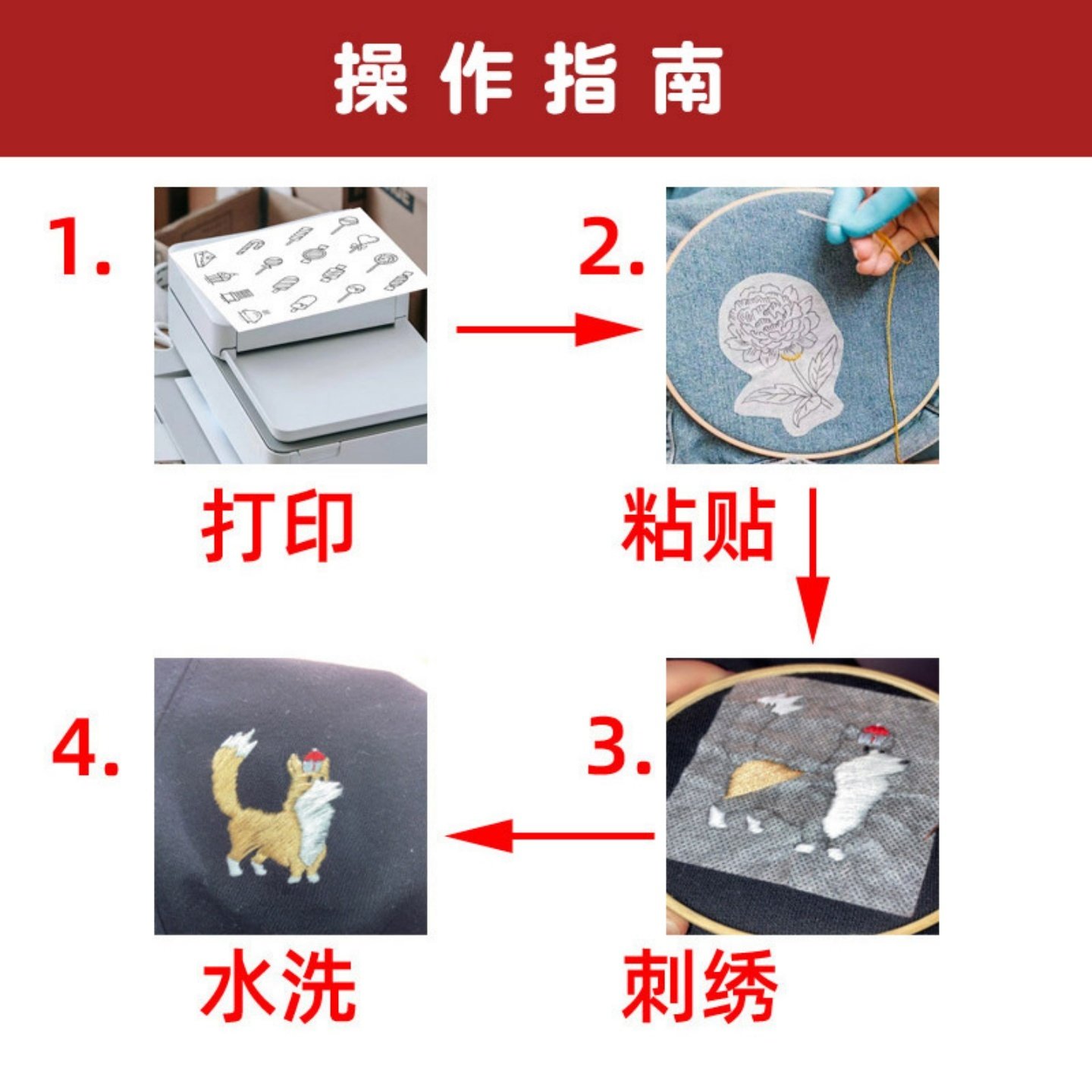 操作指南

1.

打印

2.

粘贴

3.

刺绣

4.

水洗