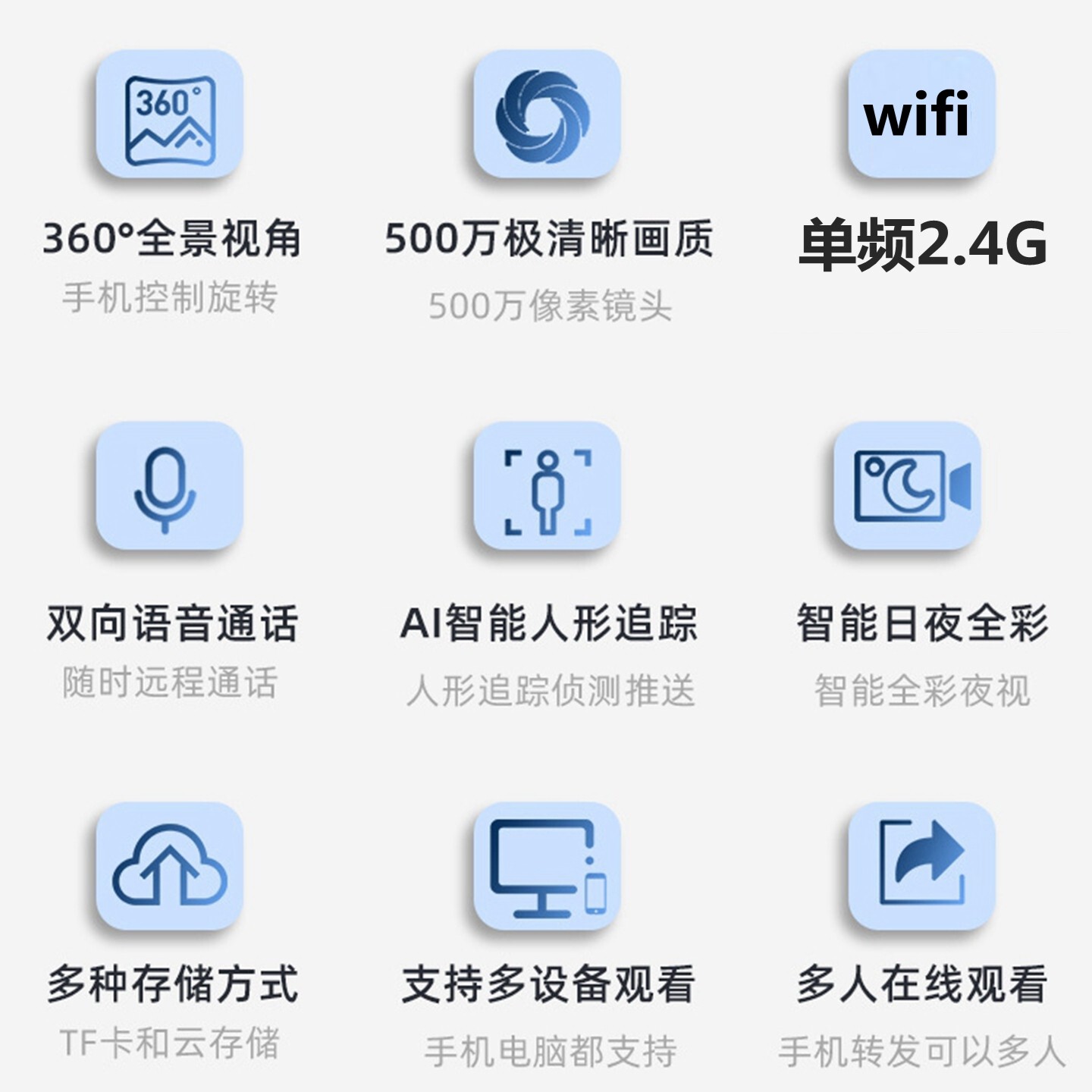 360°

360°全景视角
手机控制旋转

500万极清晰画质
500万像素镜头

wifi
单频2.4G

双向语音通话
随时远程通话

AI智能人形追踪
人形追踪侦测推送

智能日夜全彩
智能全彩夜视

多种存储方式
TF卡和云存储

支持多设备观看
手机电脑都支持

多人在线观看
手机转发可以多人