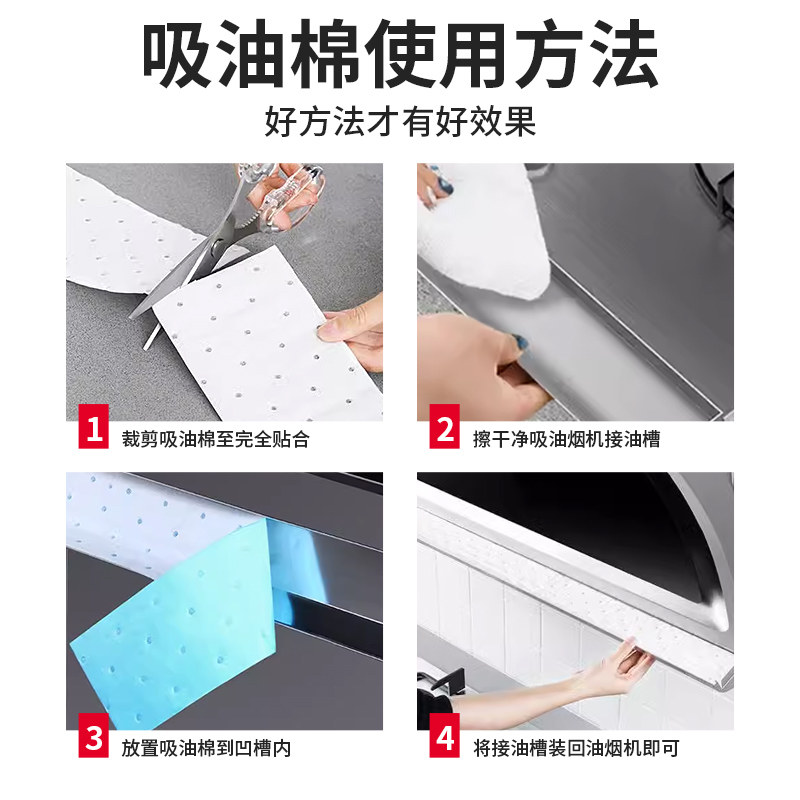 吸油棉使用方法

好方法才有好效果

1 裁剪吸油棉至完全贴合

2 擦干净吸油烟机接油槽

3 放置吸油棉到凹槽内

4 将接油槽装回油烟机即可