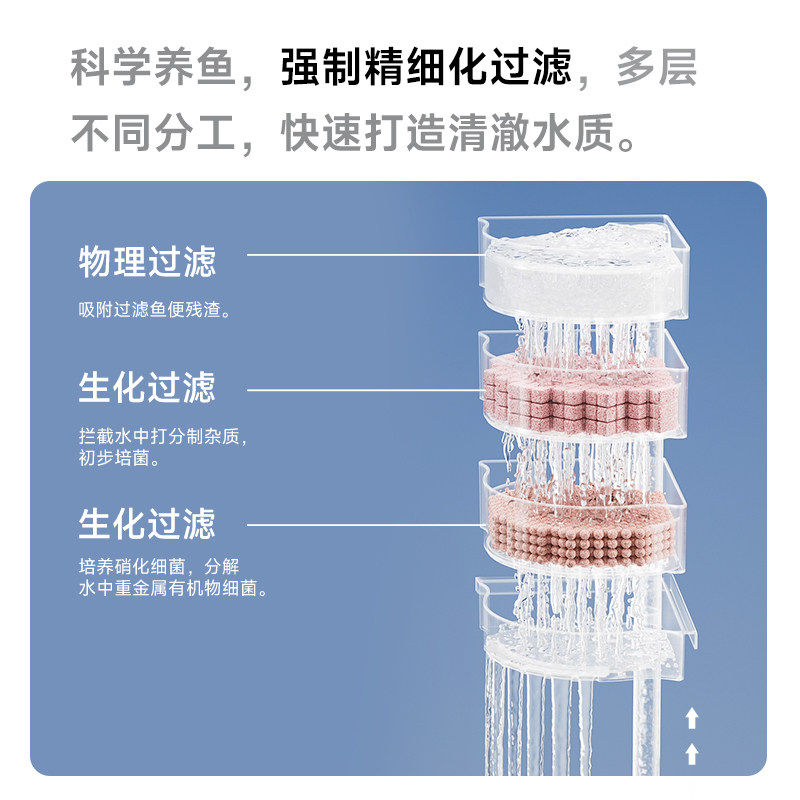 科学养鱼，强制精细化过滤，多层不同分工，快速打造清澈水质。

物理过滤

吸附过滤鱼便残渣。

生化过滤

拦截水中打分制杂质，初步培菌。

生化过滤

培养硝化细菌，分解水中重金属有机物细菌。