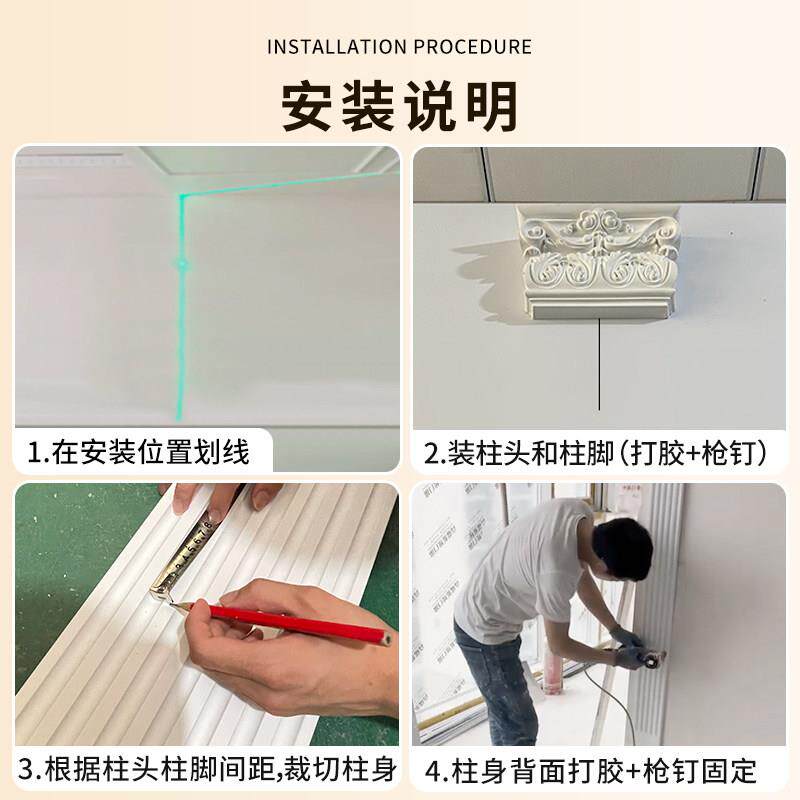 INSTALLATION PROCEDURE

安装说明

1.在安装位置划线

2.装柱头和柱脚(打胶+枪钉)

3.根据柱头柱脚间距,裁切柱身

4.柱身背面打胶+枪钉固定