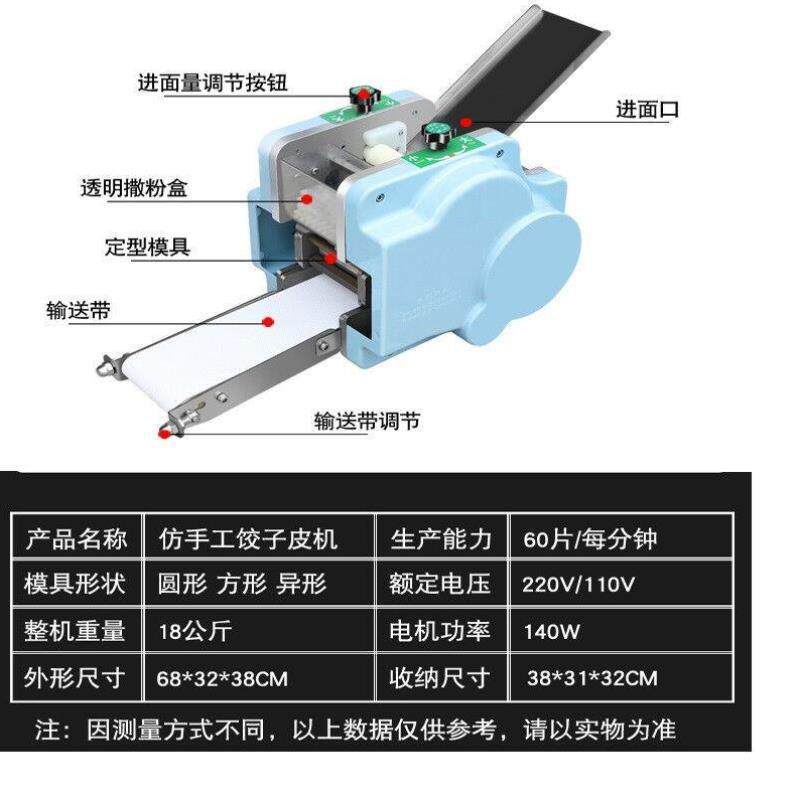 进面量调节按钮

进面口

透明撒粉盒

定型模具

输送带

输送带调节

| 产品名称 | 仿手工饺子皮机 | 生产能力 | 60片/每分钟 |
|---|---|---|---|
| 模具形状 | 圆形 方形 异形 | 额定电压 | 220V/110V |
| 整机重量 | 18公斤 | 电机功率 | 140W |
| 外形尺寸 | 68\*32\*38CM | 收纳尺寸 | 38\*31\*32CM |

注：因测量方式不同，以上数据仅供参考，请以实物为准